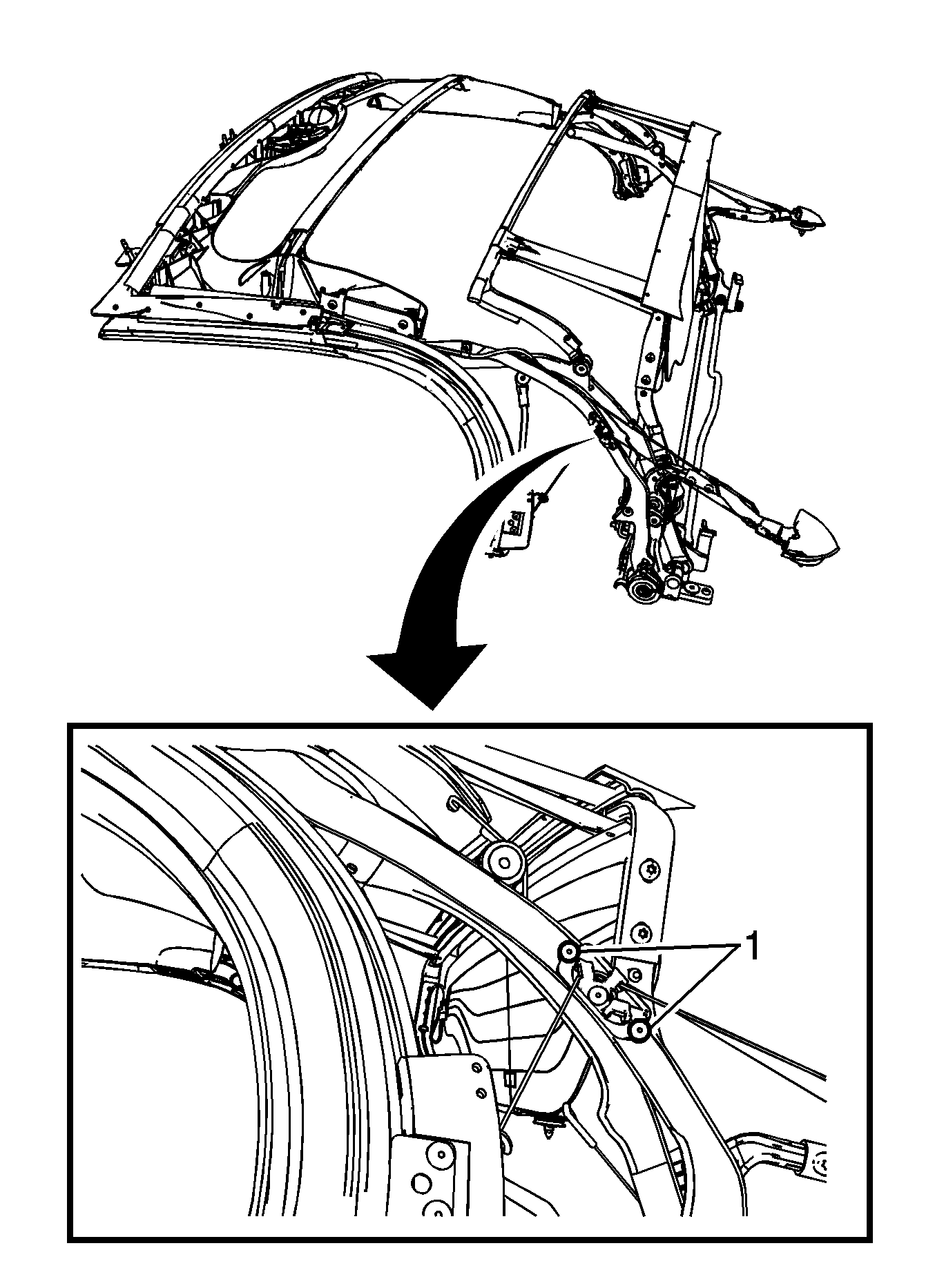 1