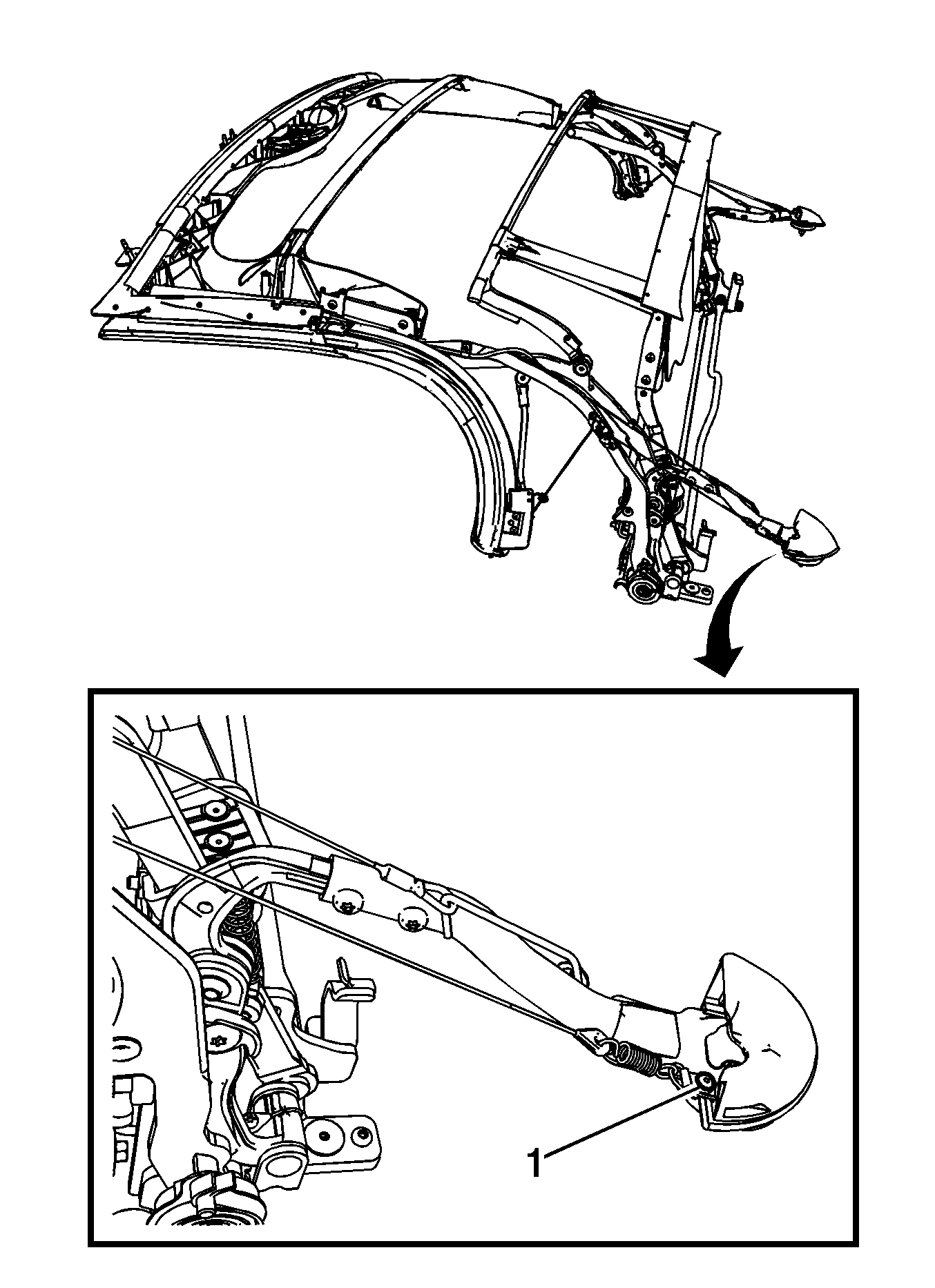 1