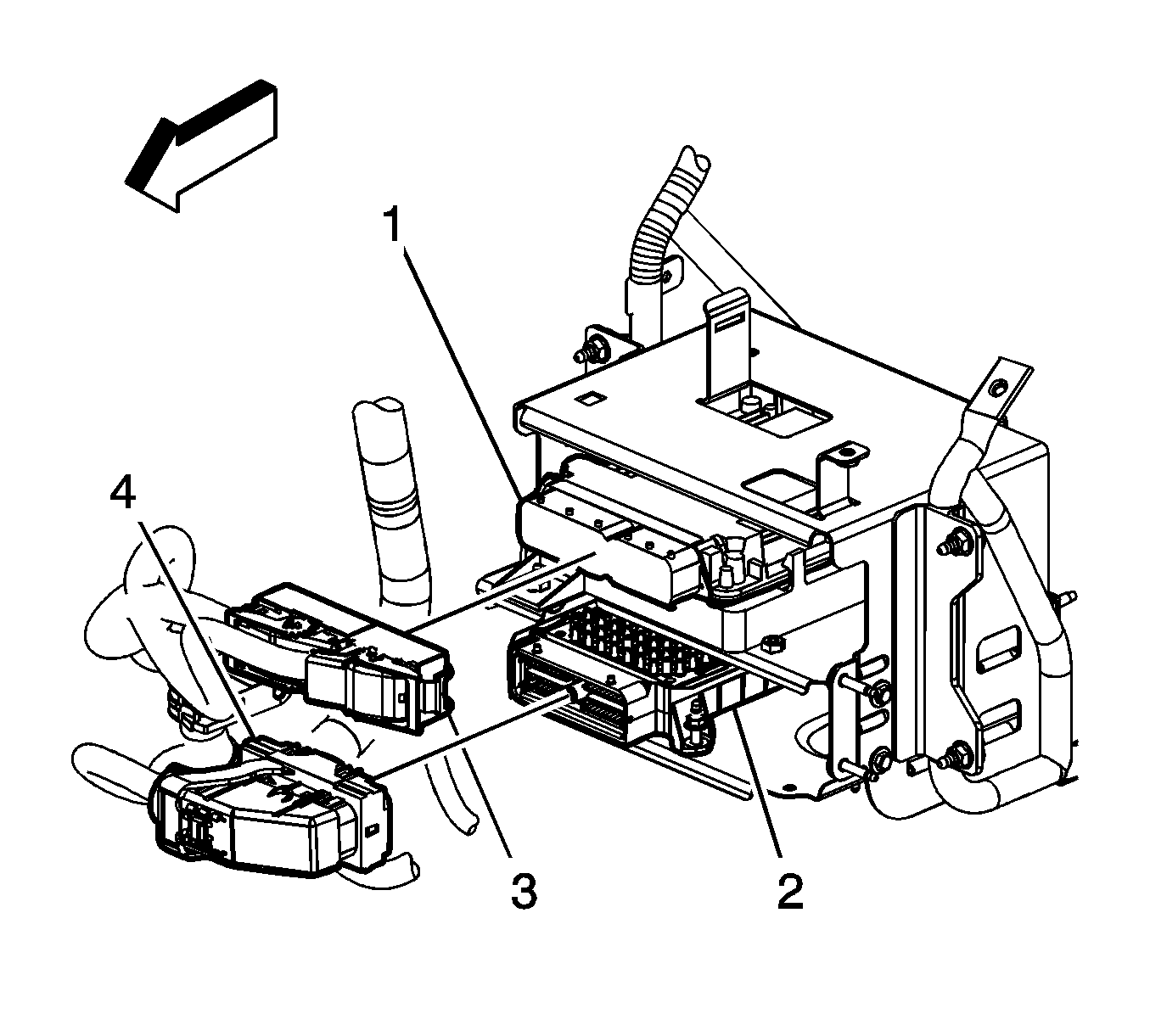 1
4
3
2