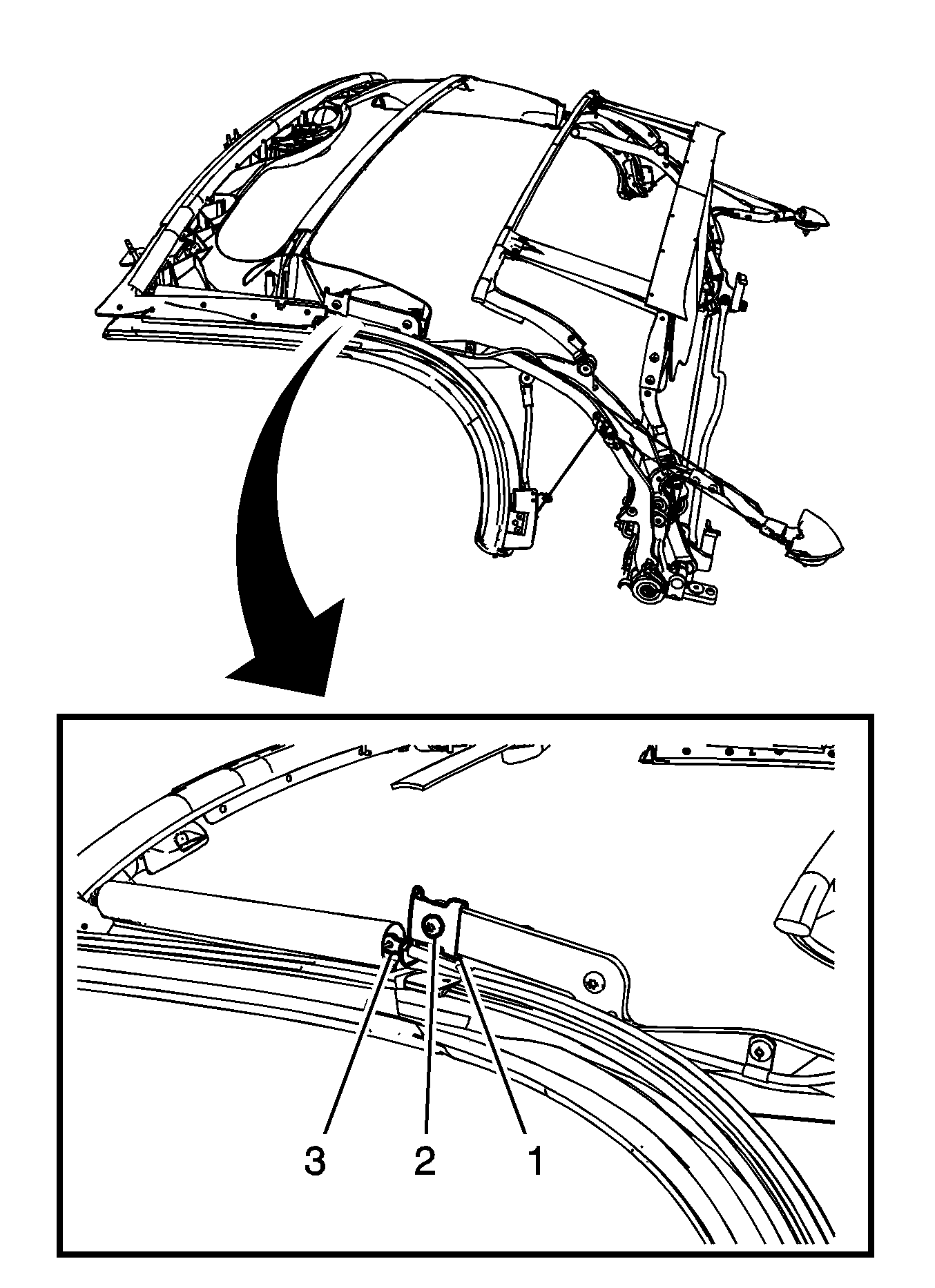 3 2 1