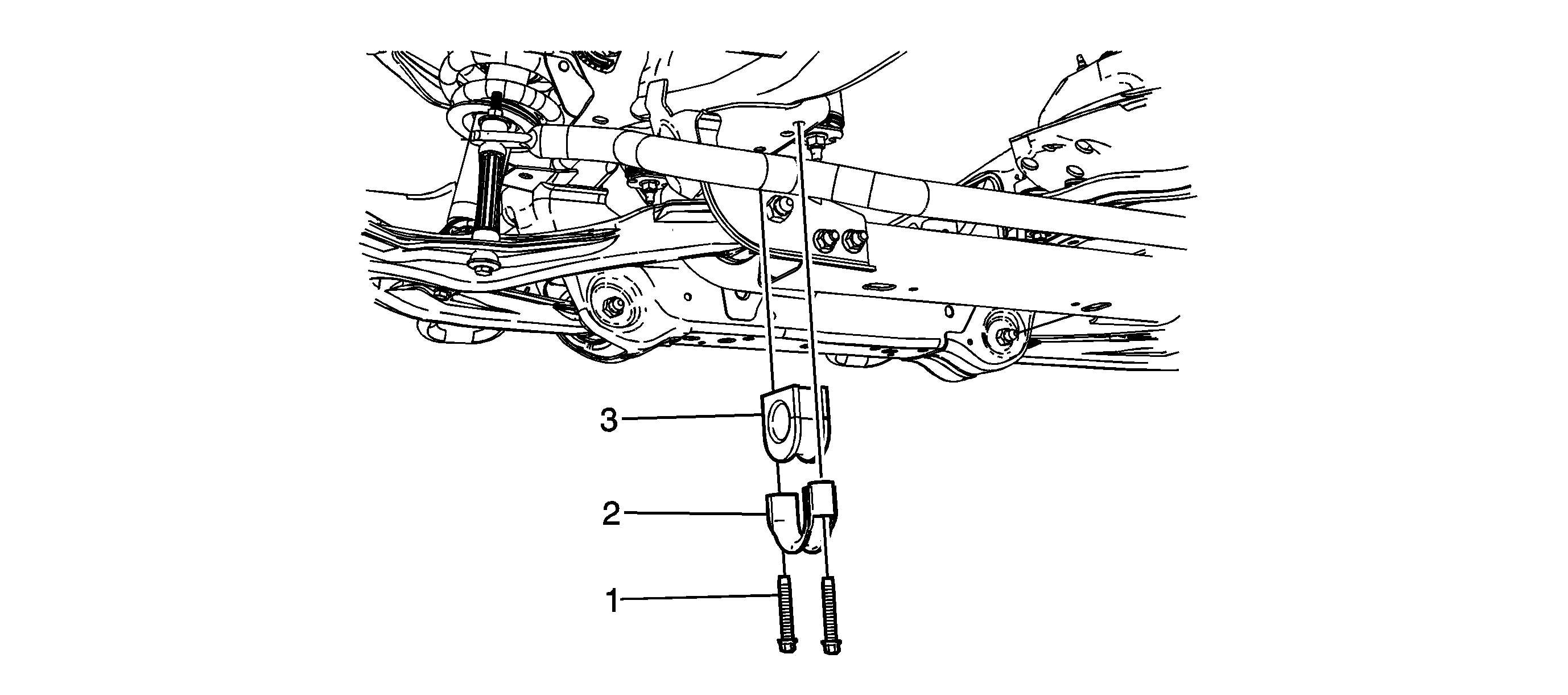 3
2
1