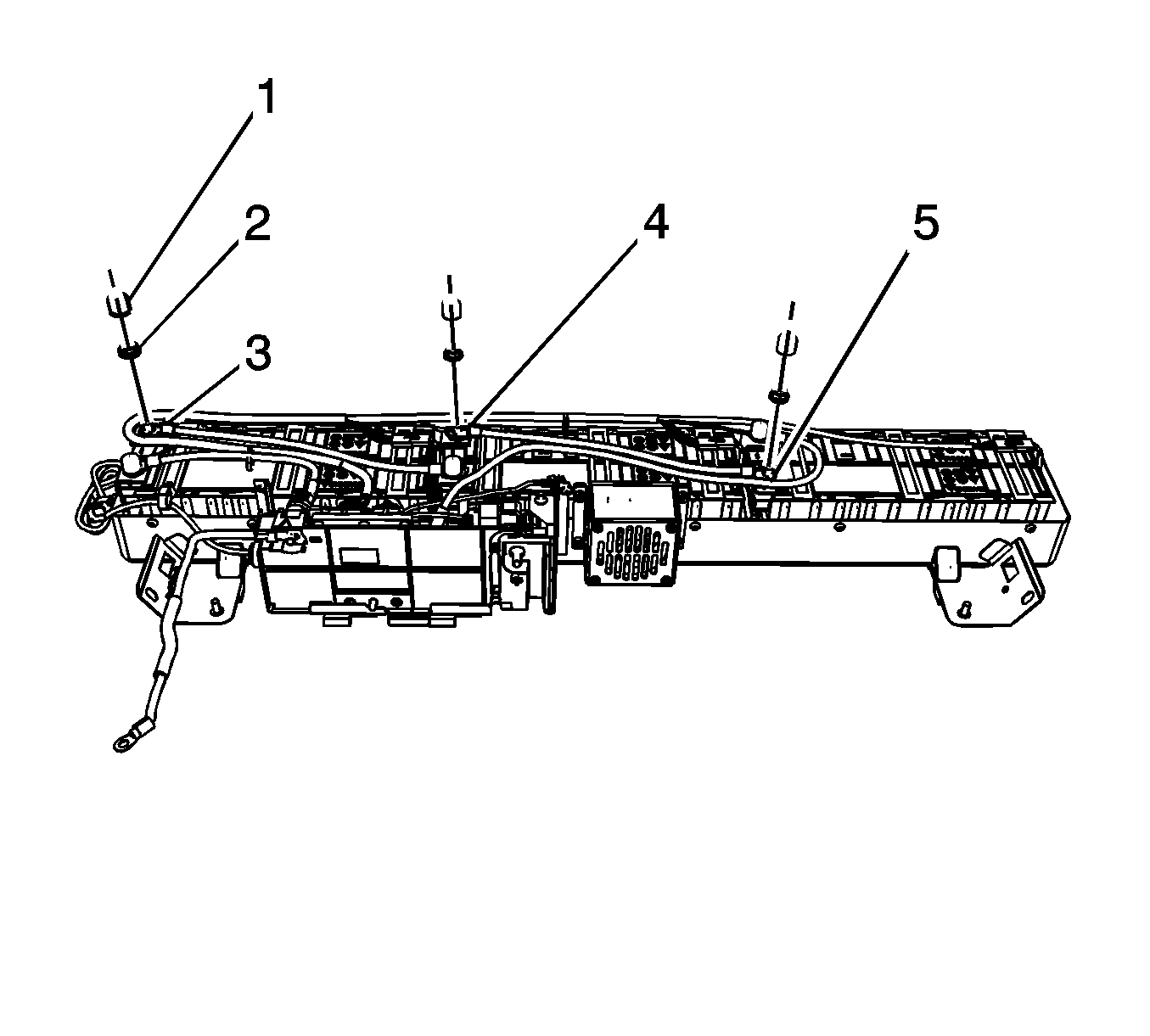 1
2
3
4
5