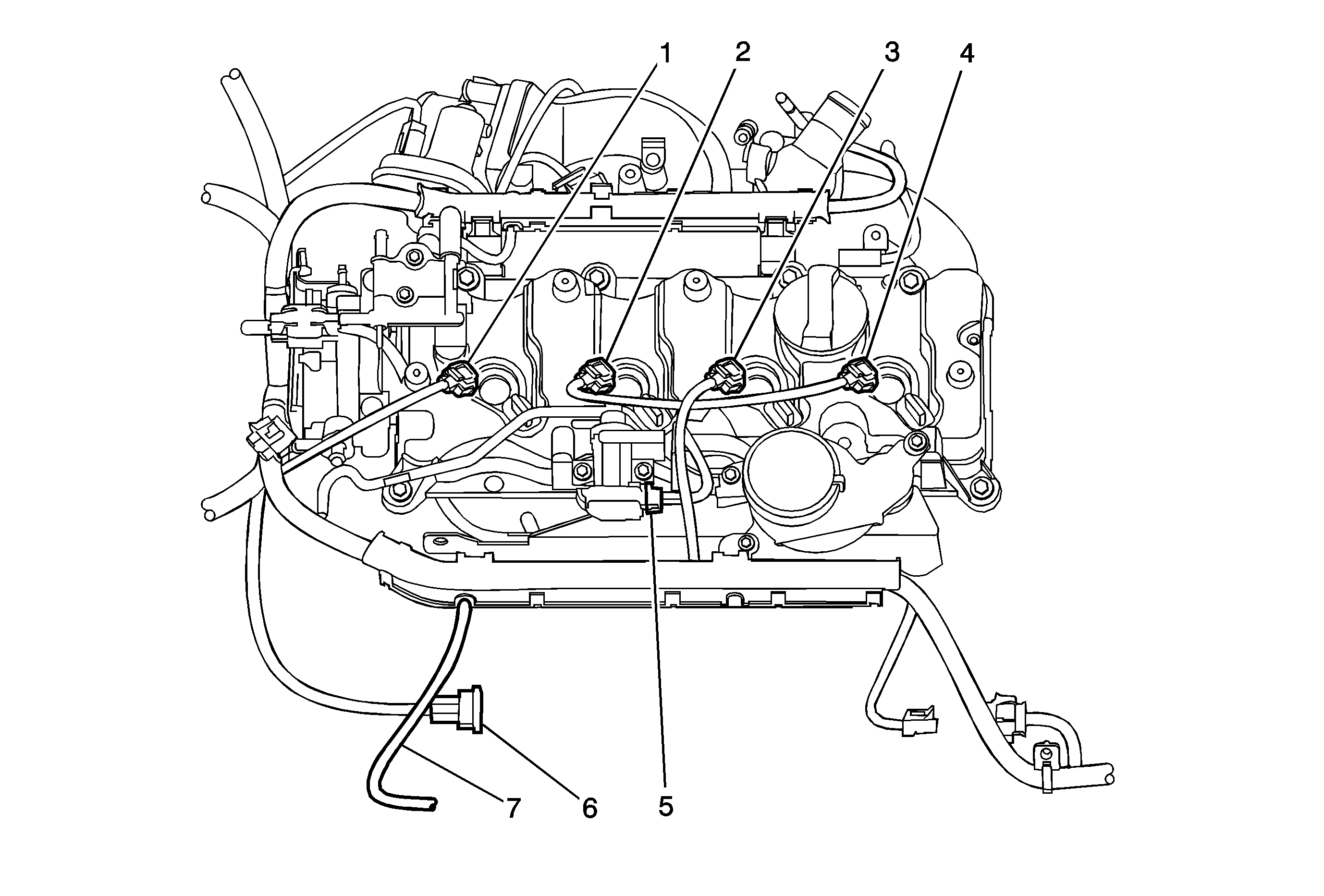 1
2
3
4
7
6
5