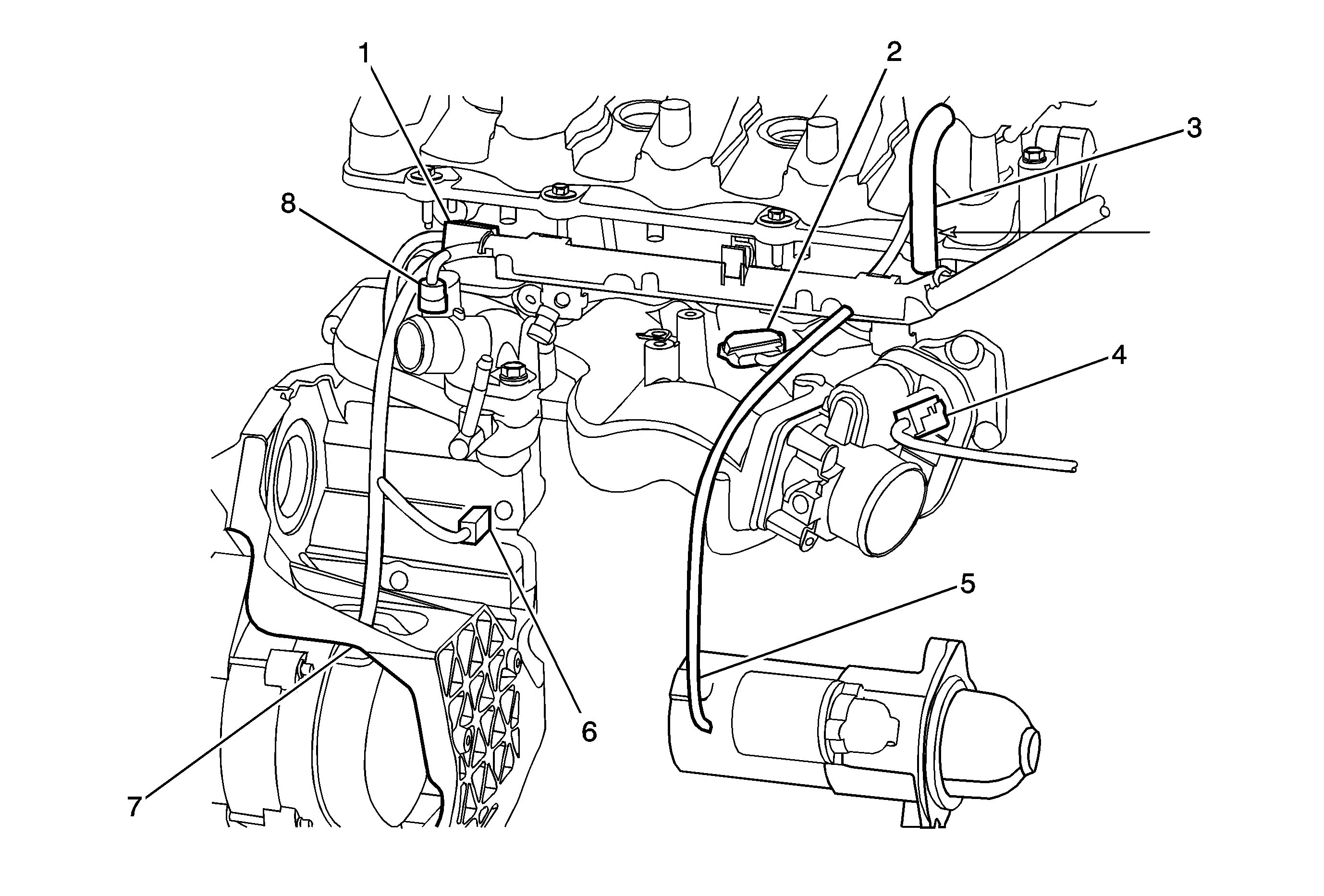 1
2
3
8
4
5
6
7