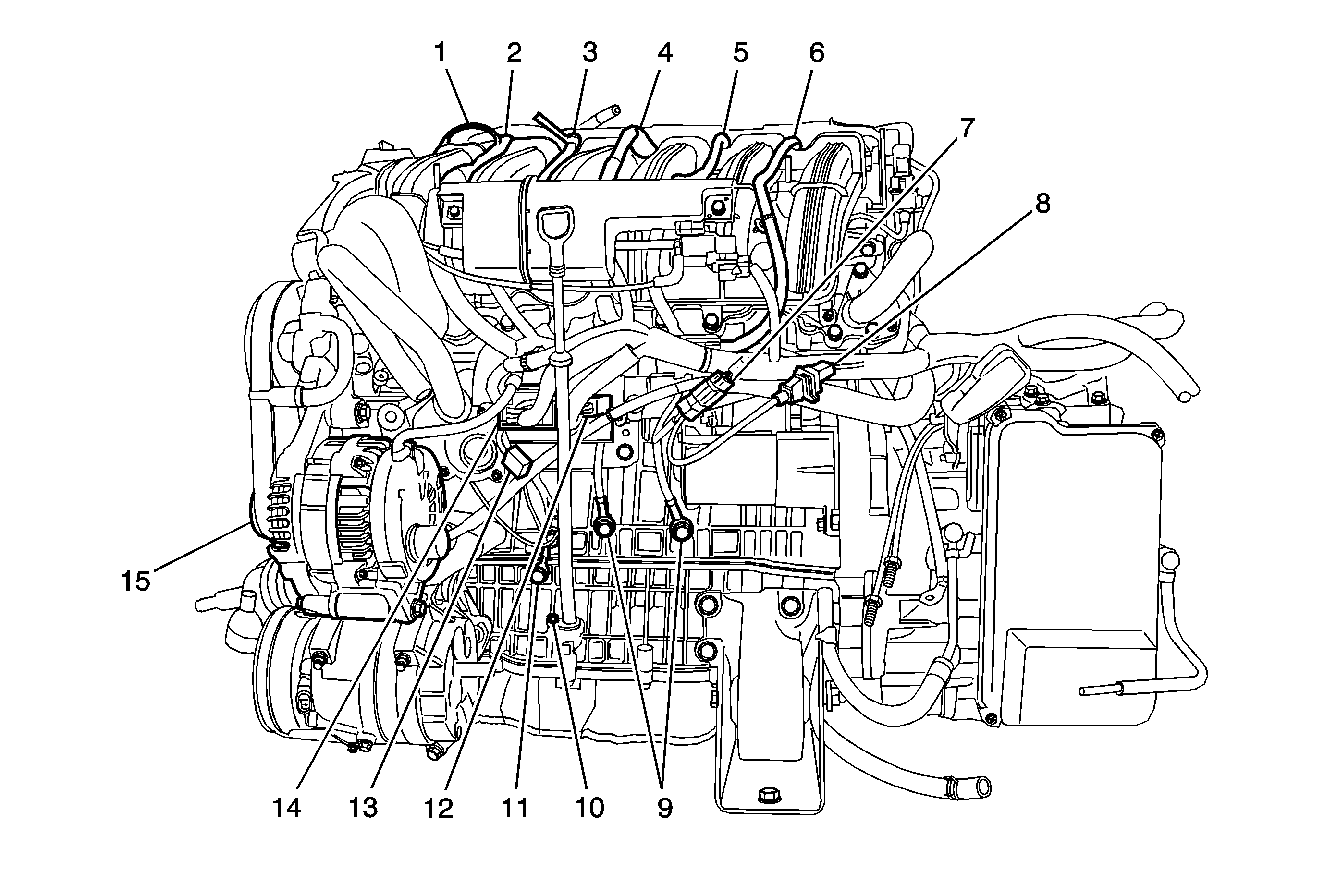 1
2
3
4
5
6
7
8
15
14
13
12
11
10
9