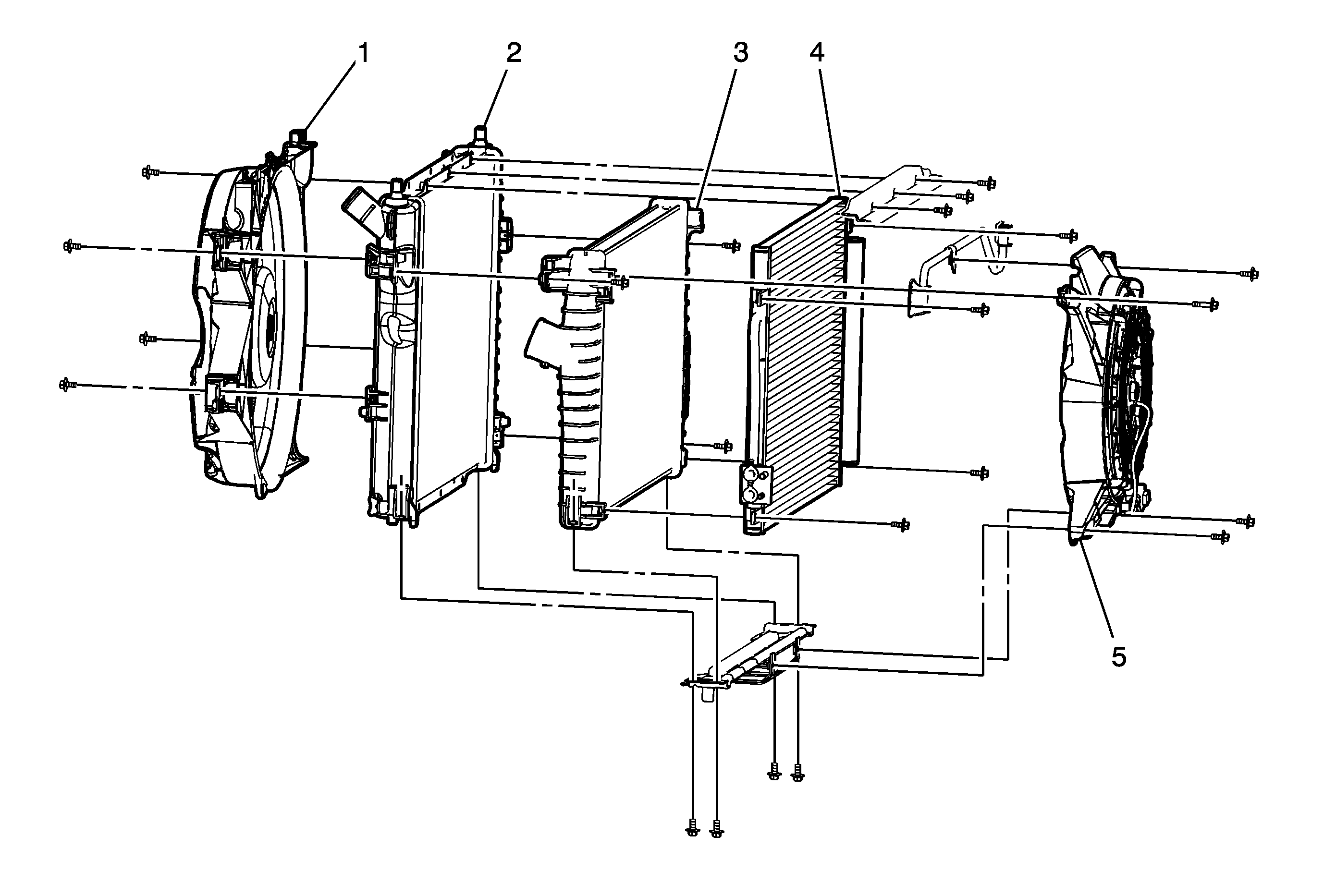 1
2
3
4
5