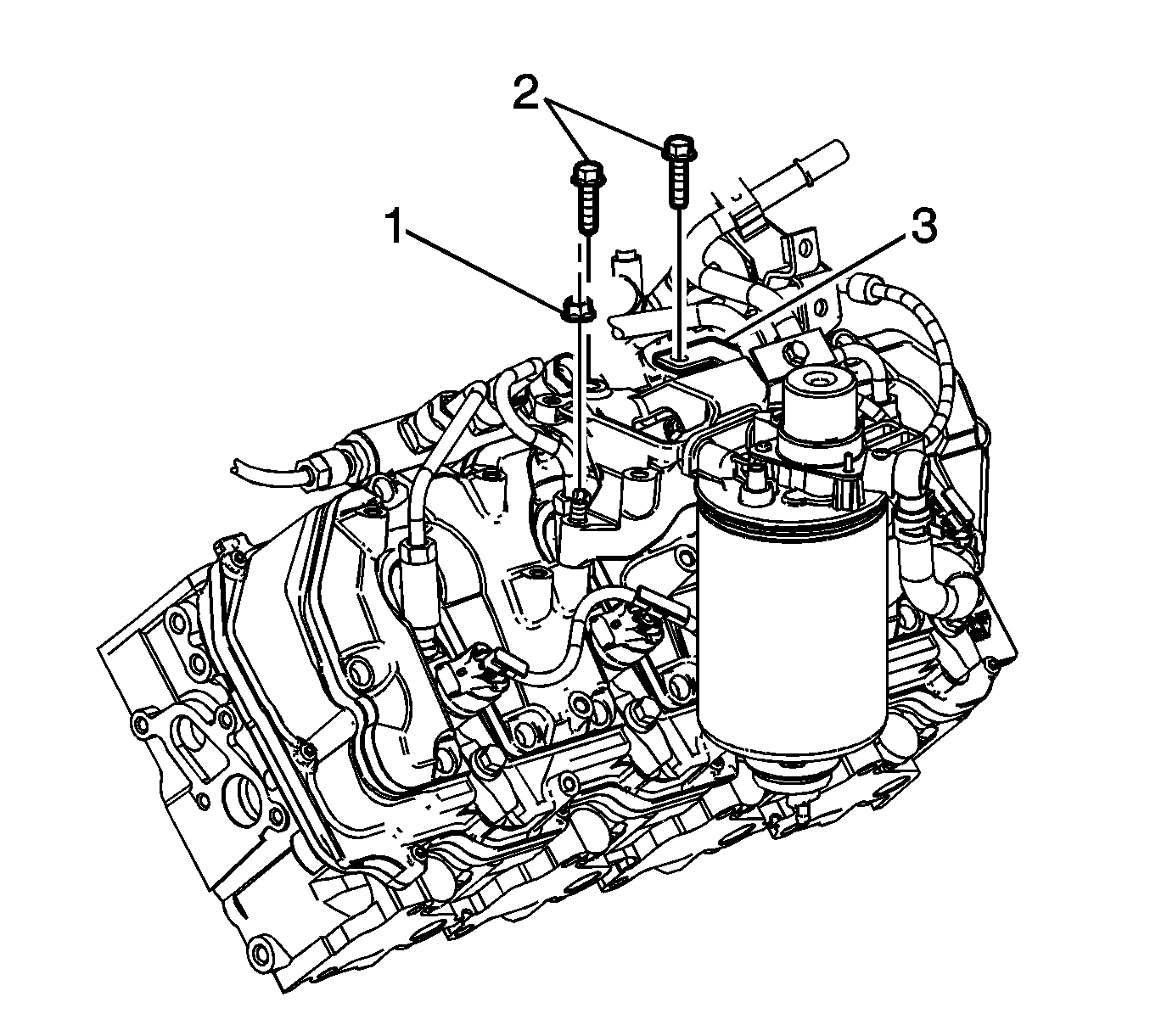 2
1
3