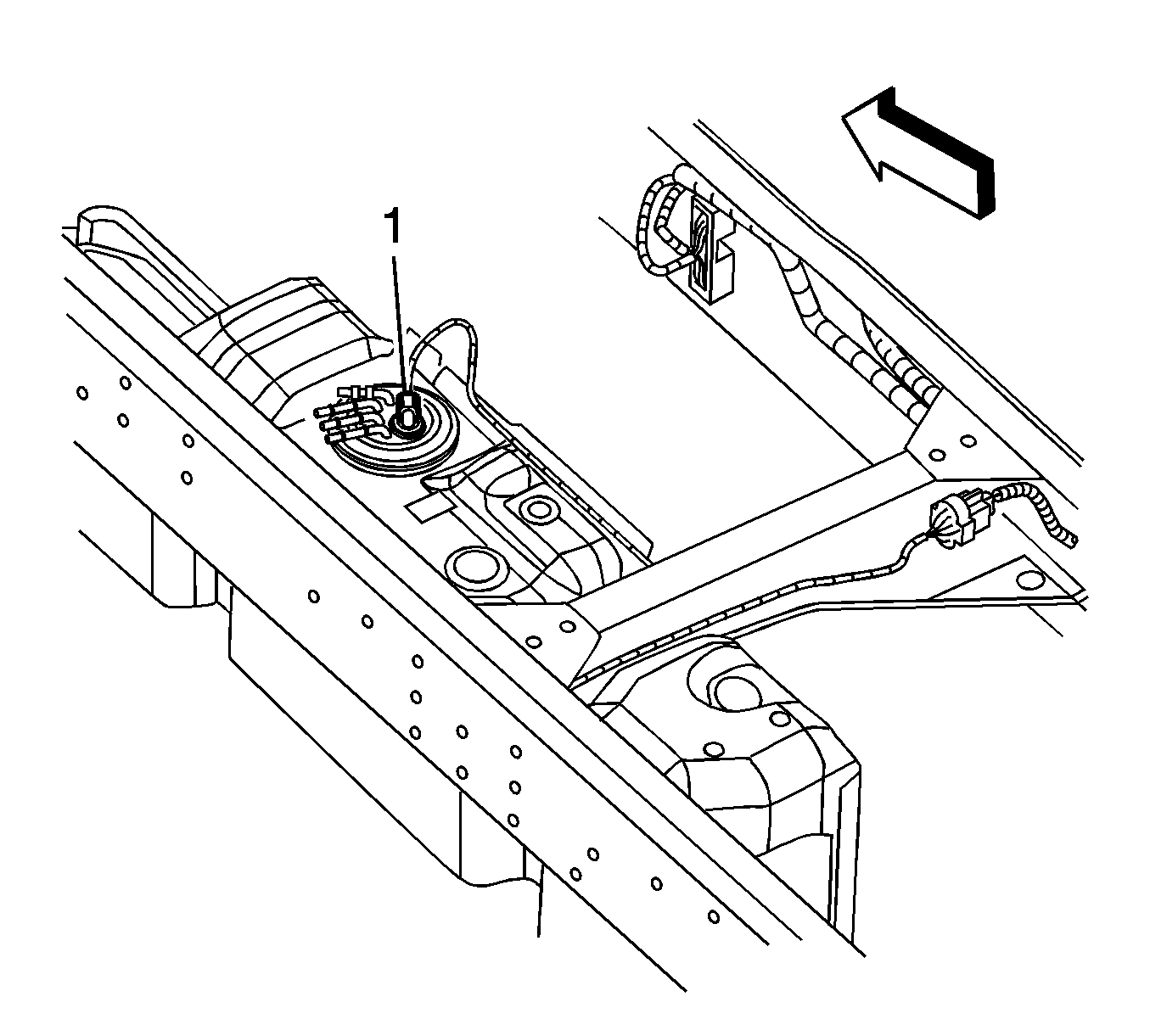 1