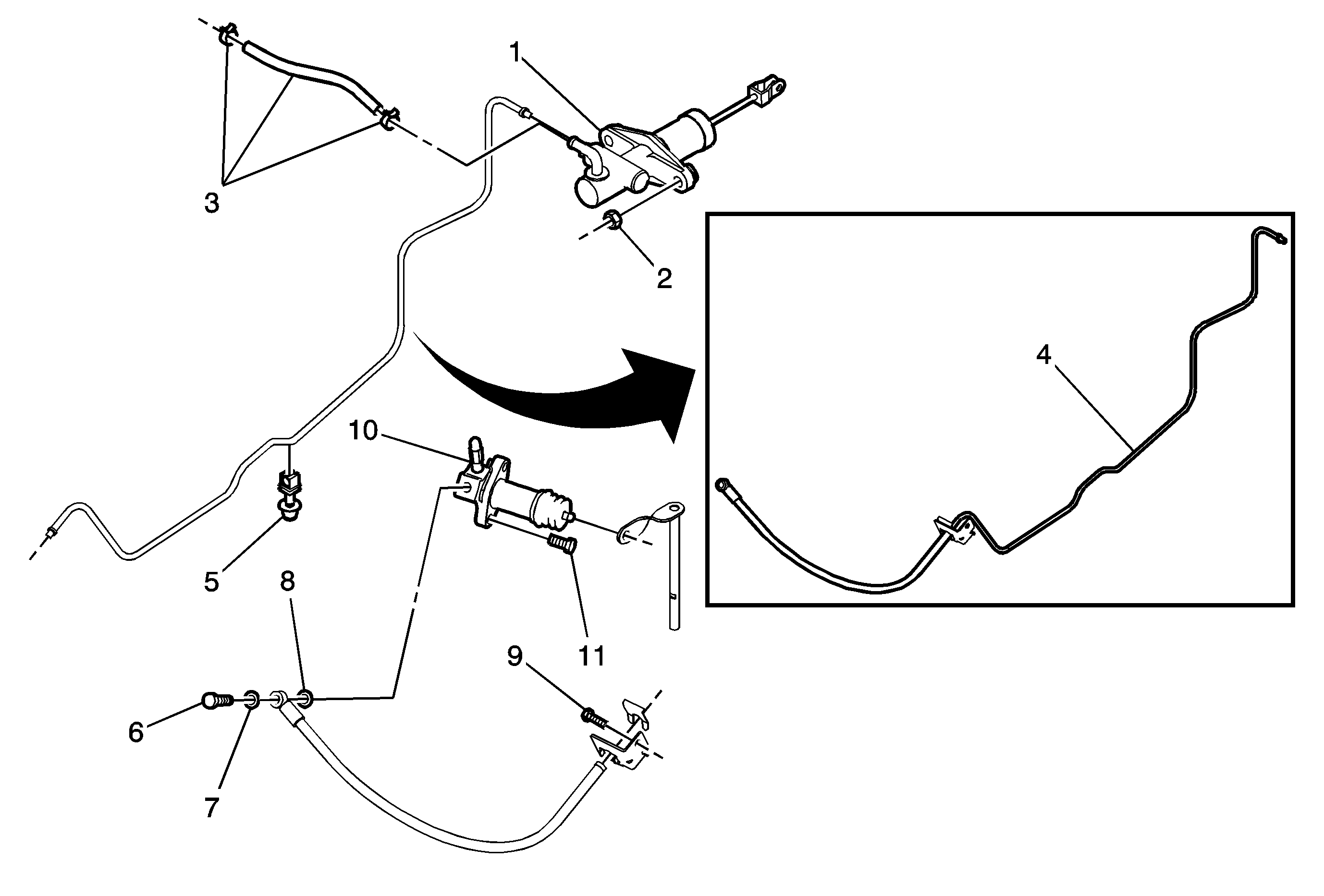 1
3
2
4
10
5
8
11
9
6
7