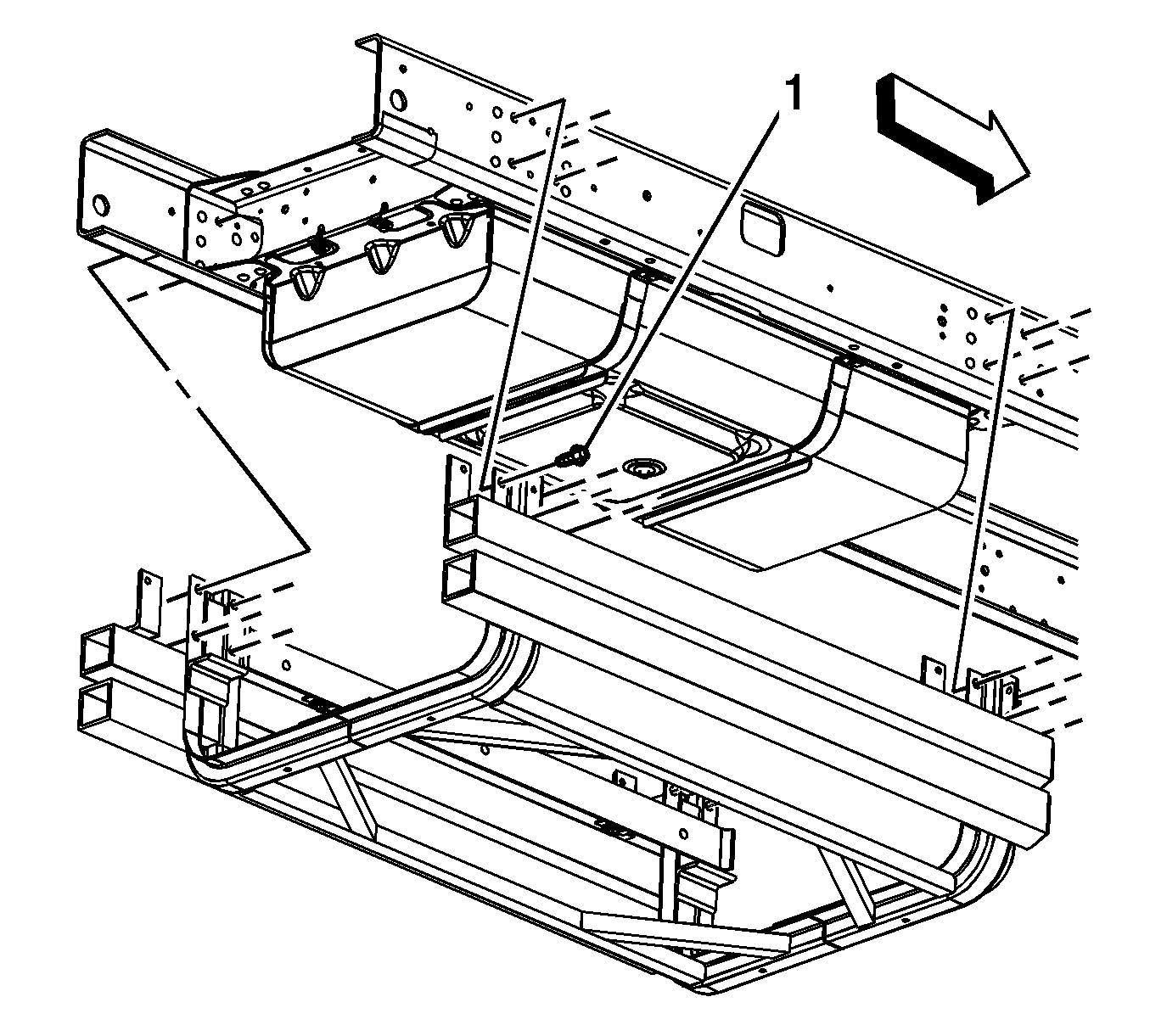 1