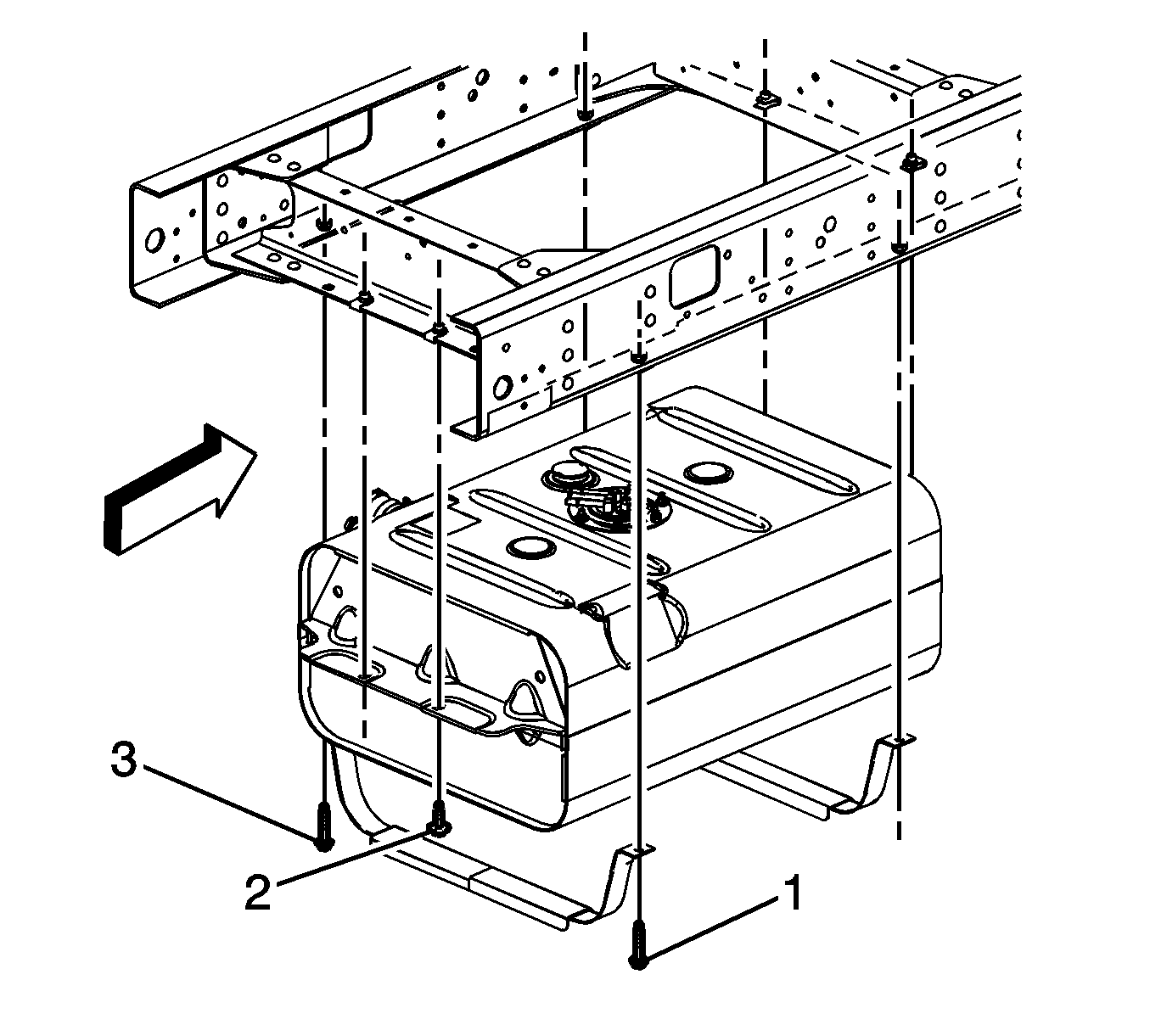 3
2
1