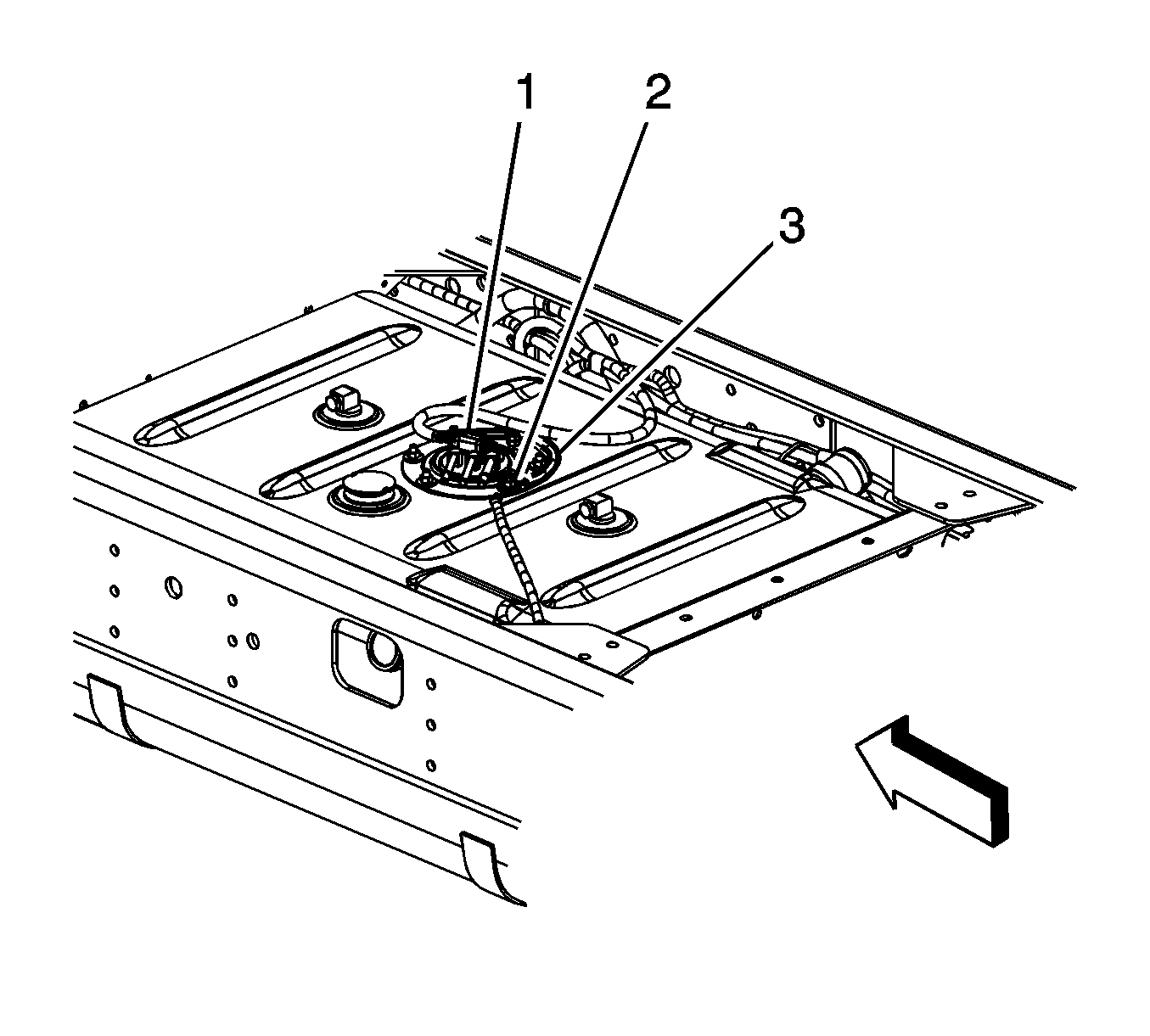 1
2
3