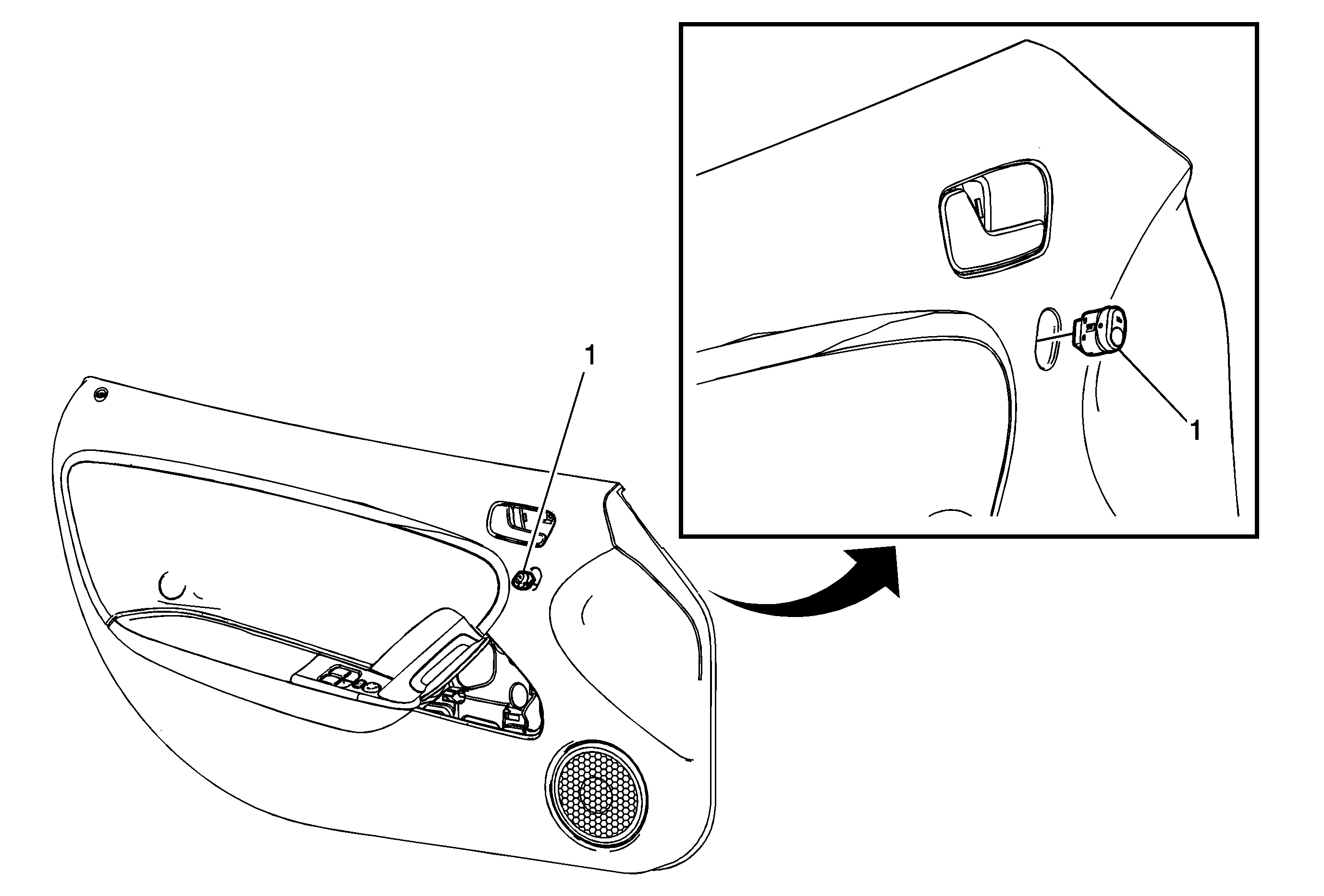 1

1