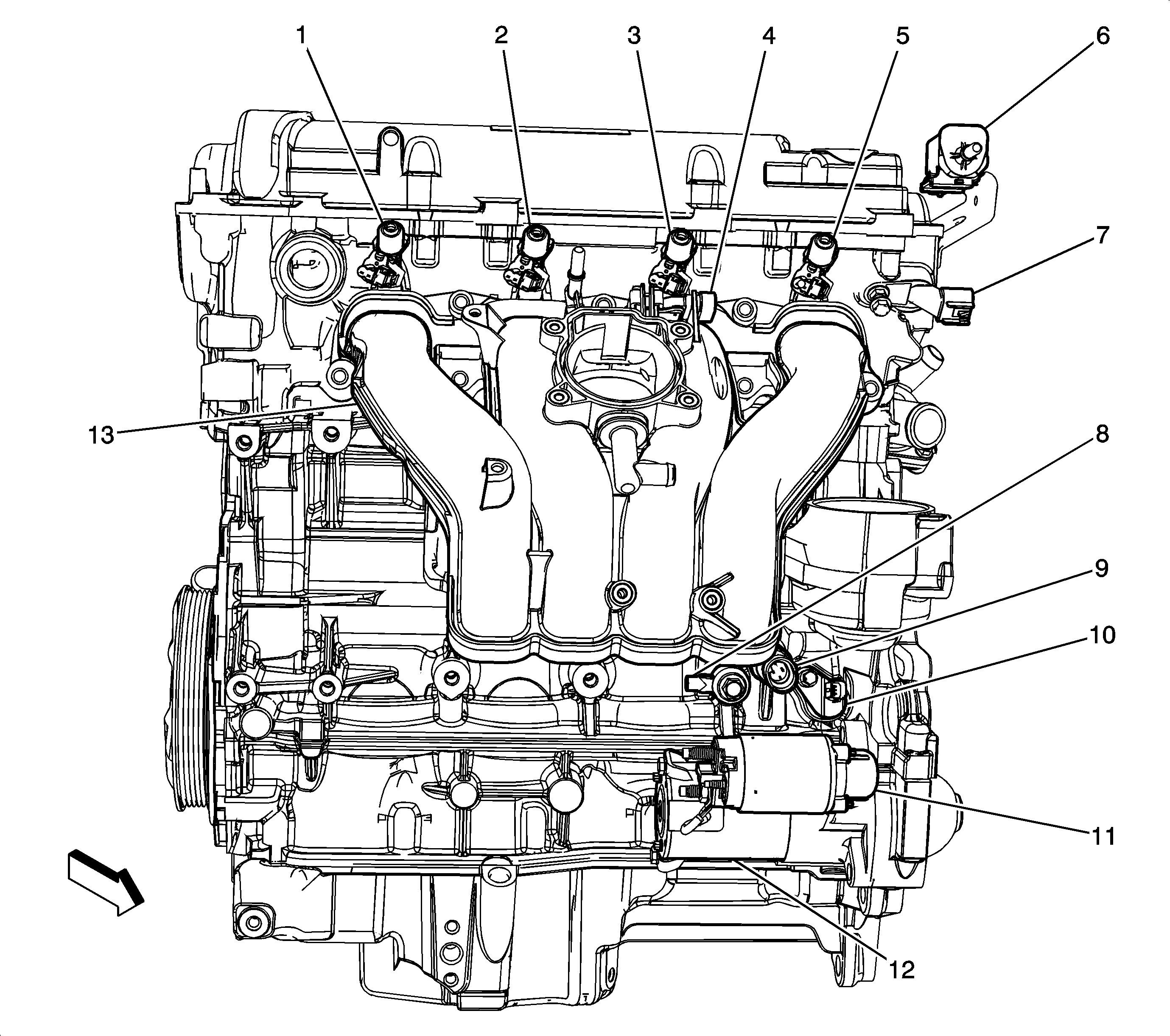 1
2
3
4
5
6
7
13
8
9
10
11
12