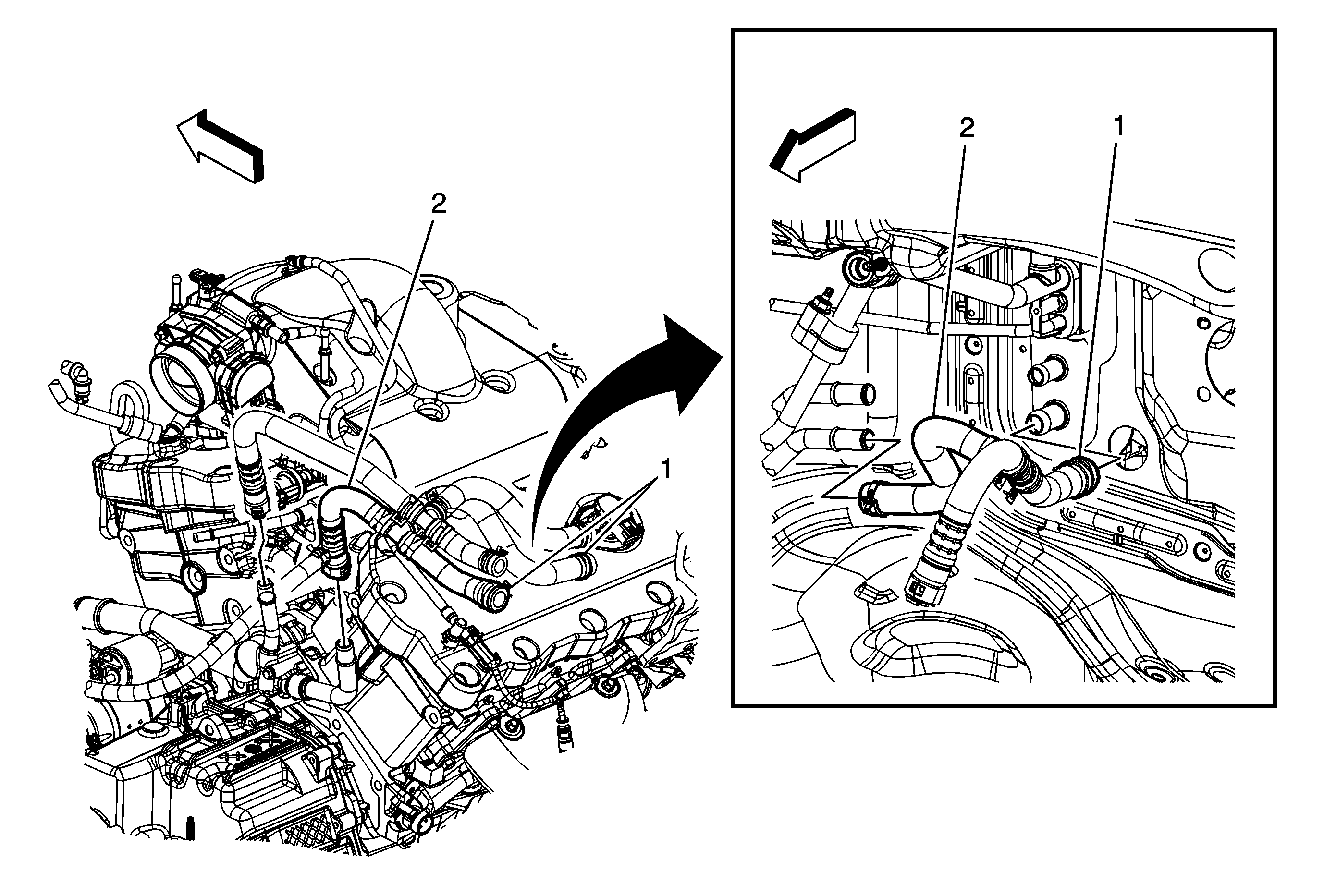 2
1
2
1