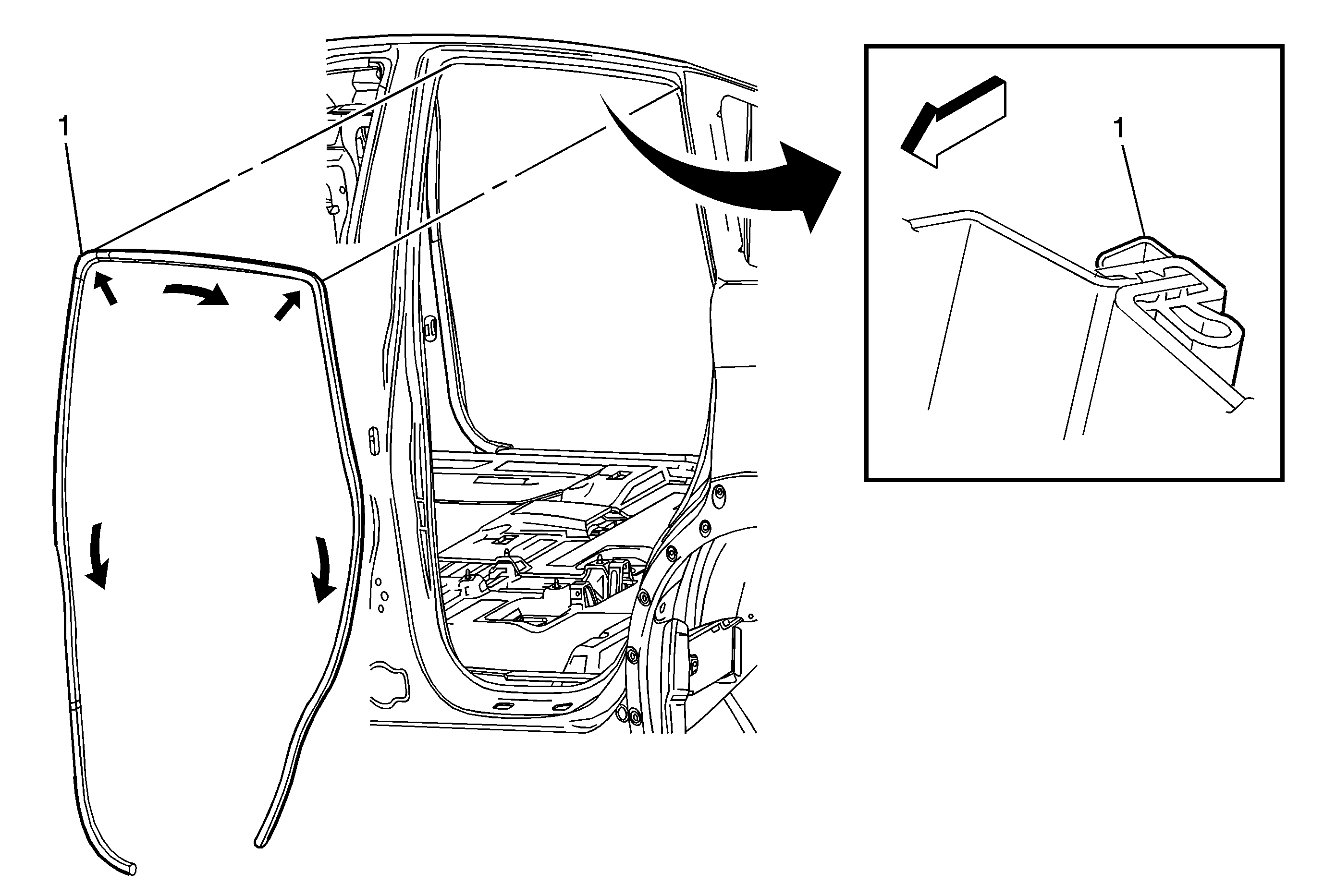 1

1