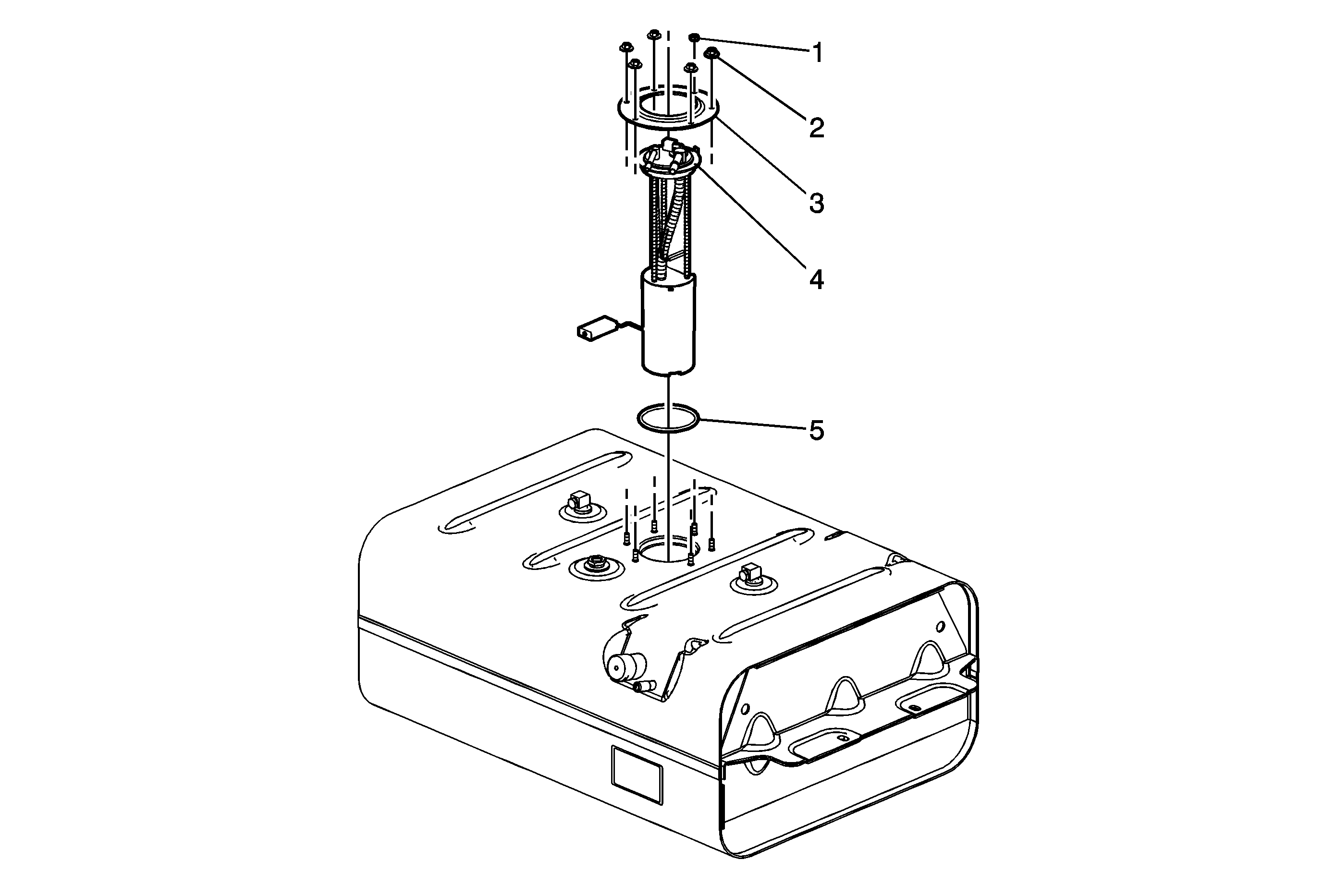 1
2
3
4
5