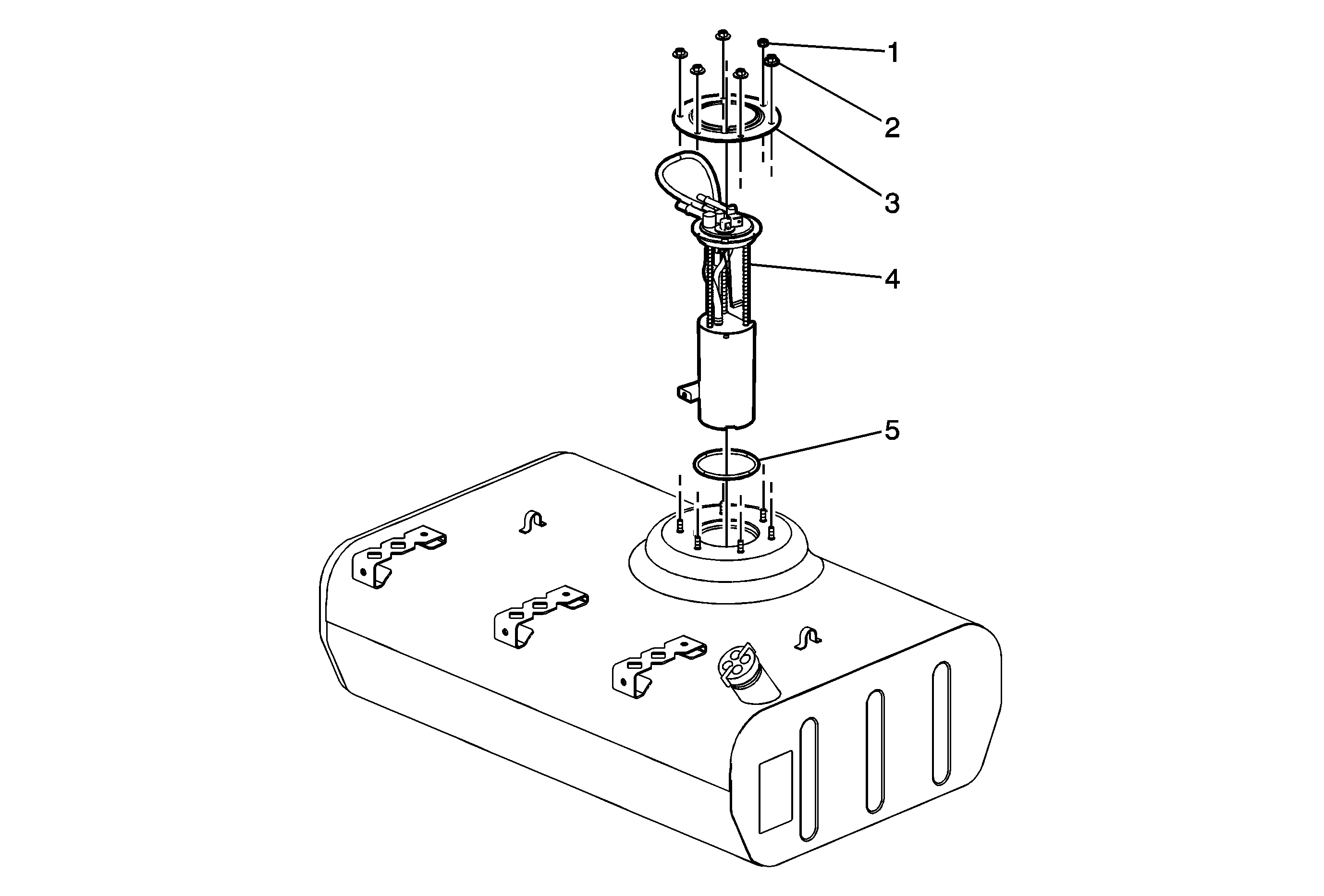 1
2
3
4
5