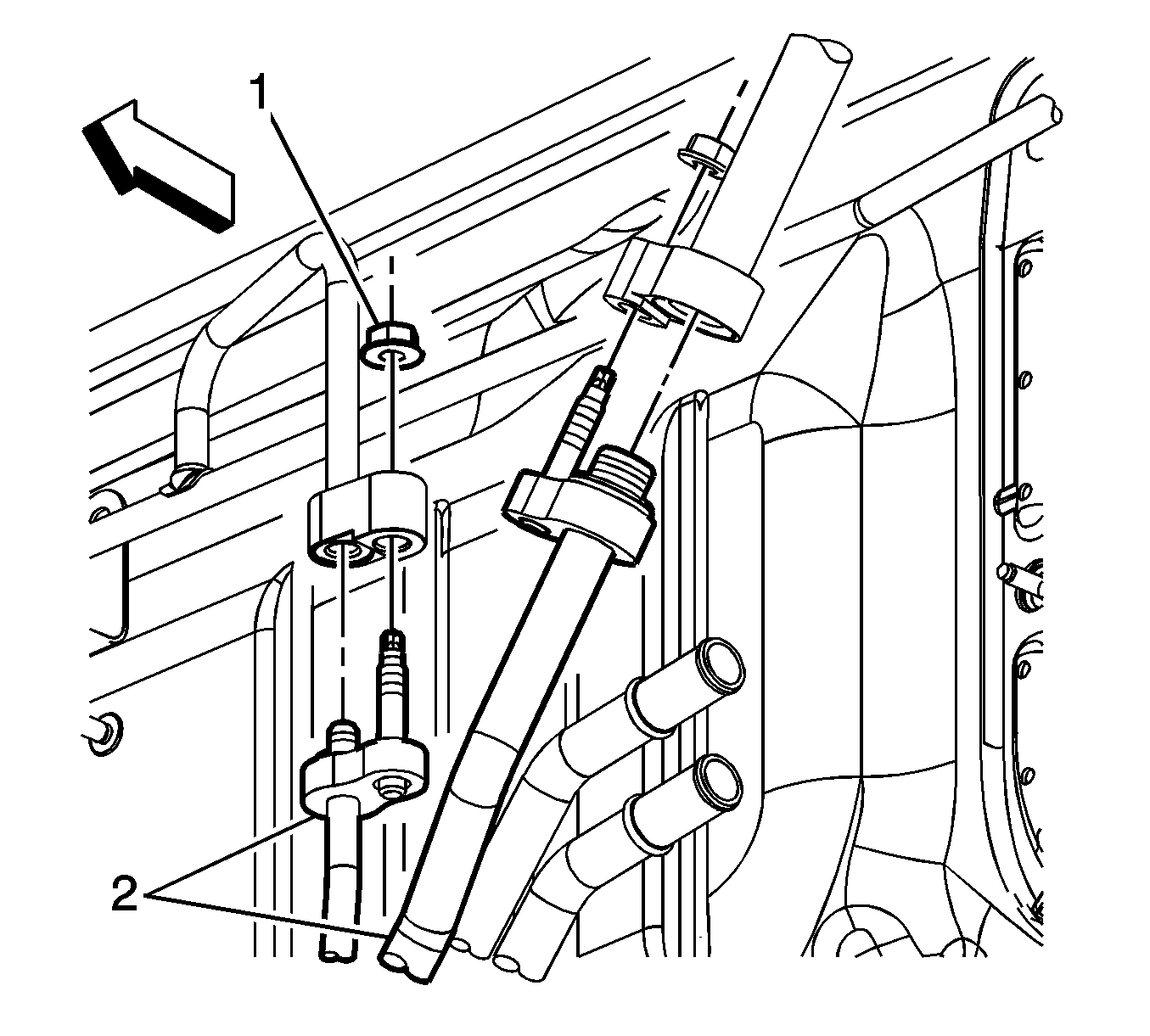 1
2