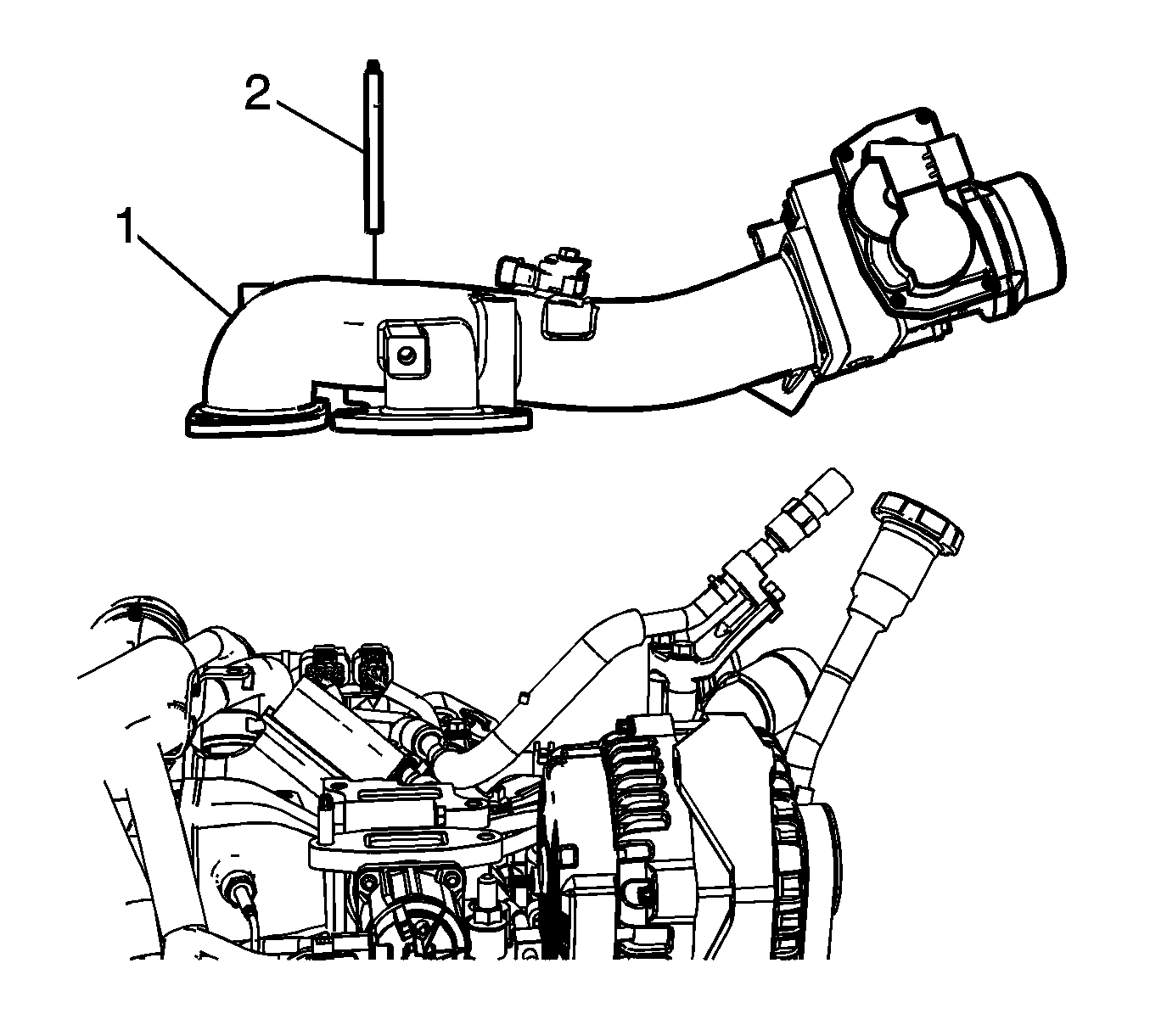 2
1