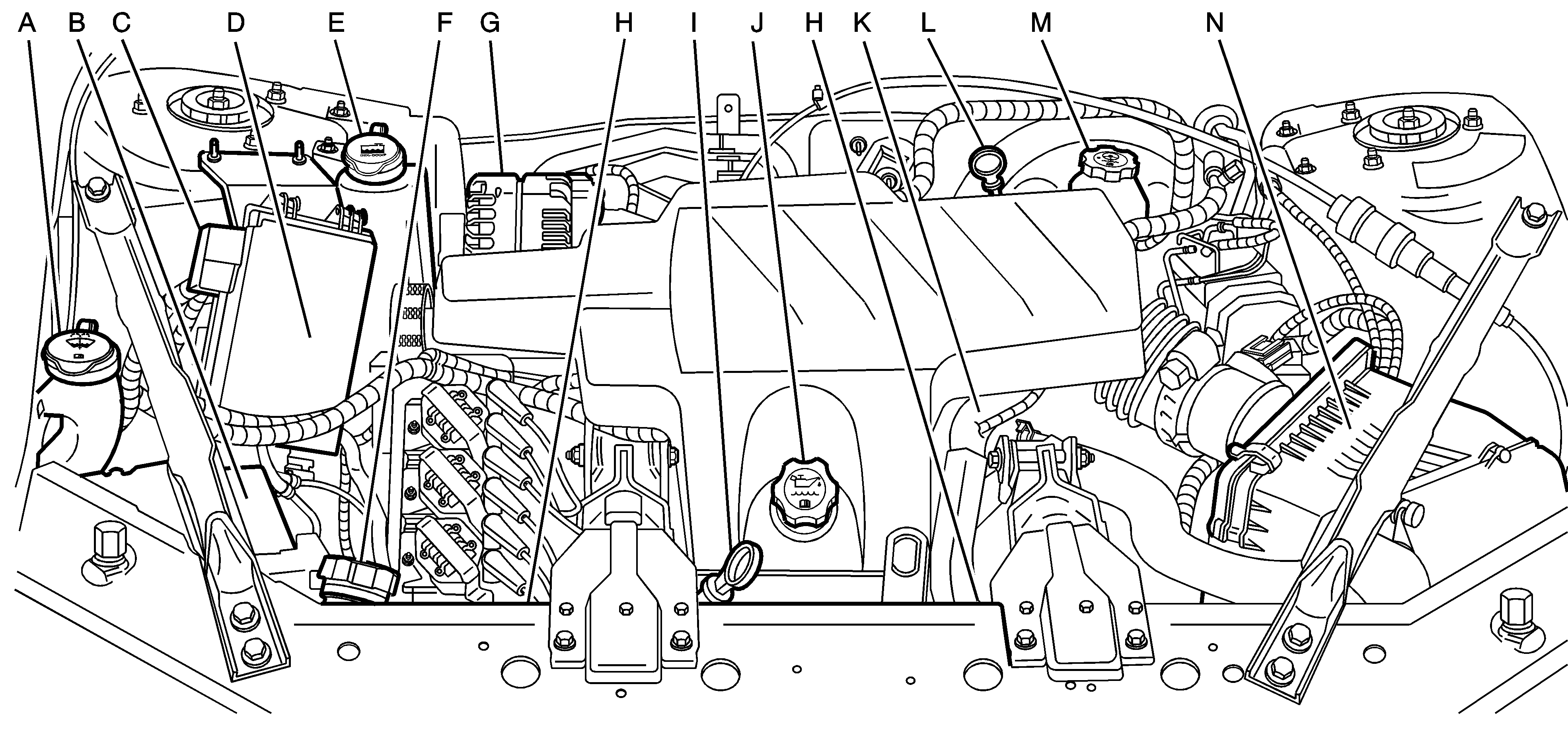 A B C D E F G H I J H K L M N