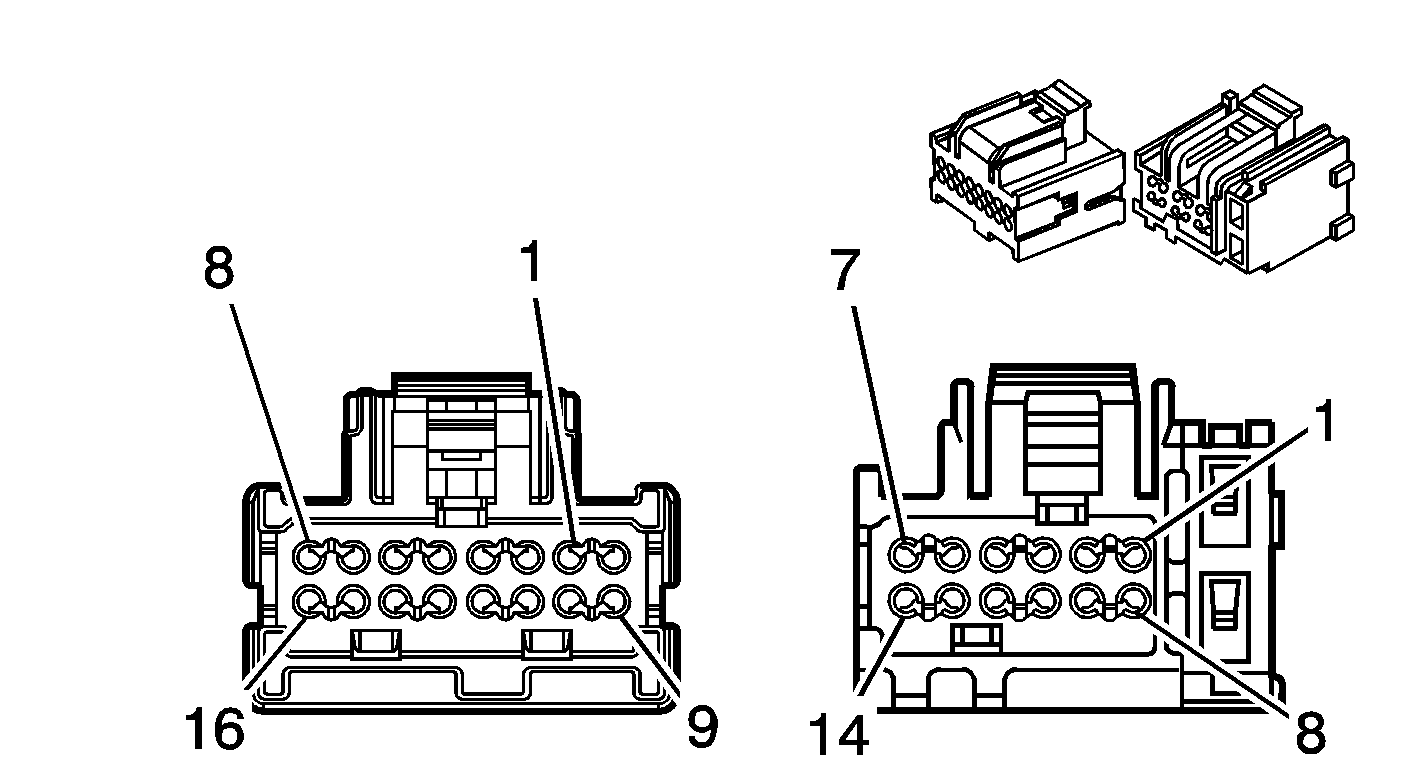 8
1
16
9
7
1
14
8