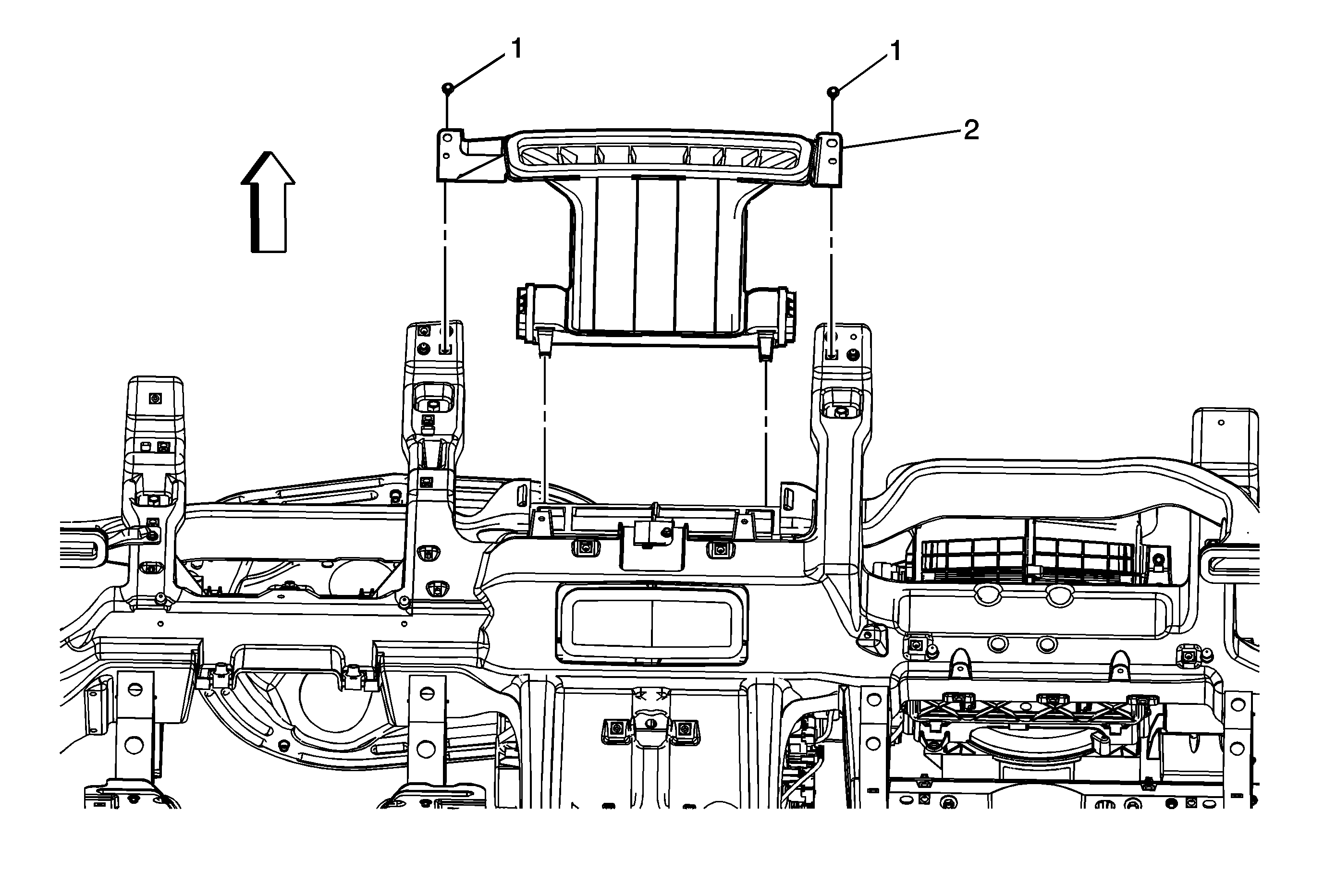 1
1
2