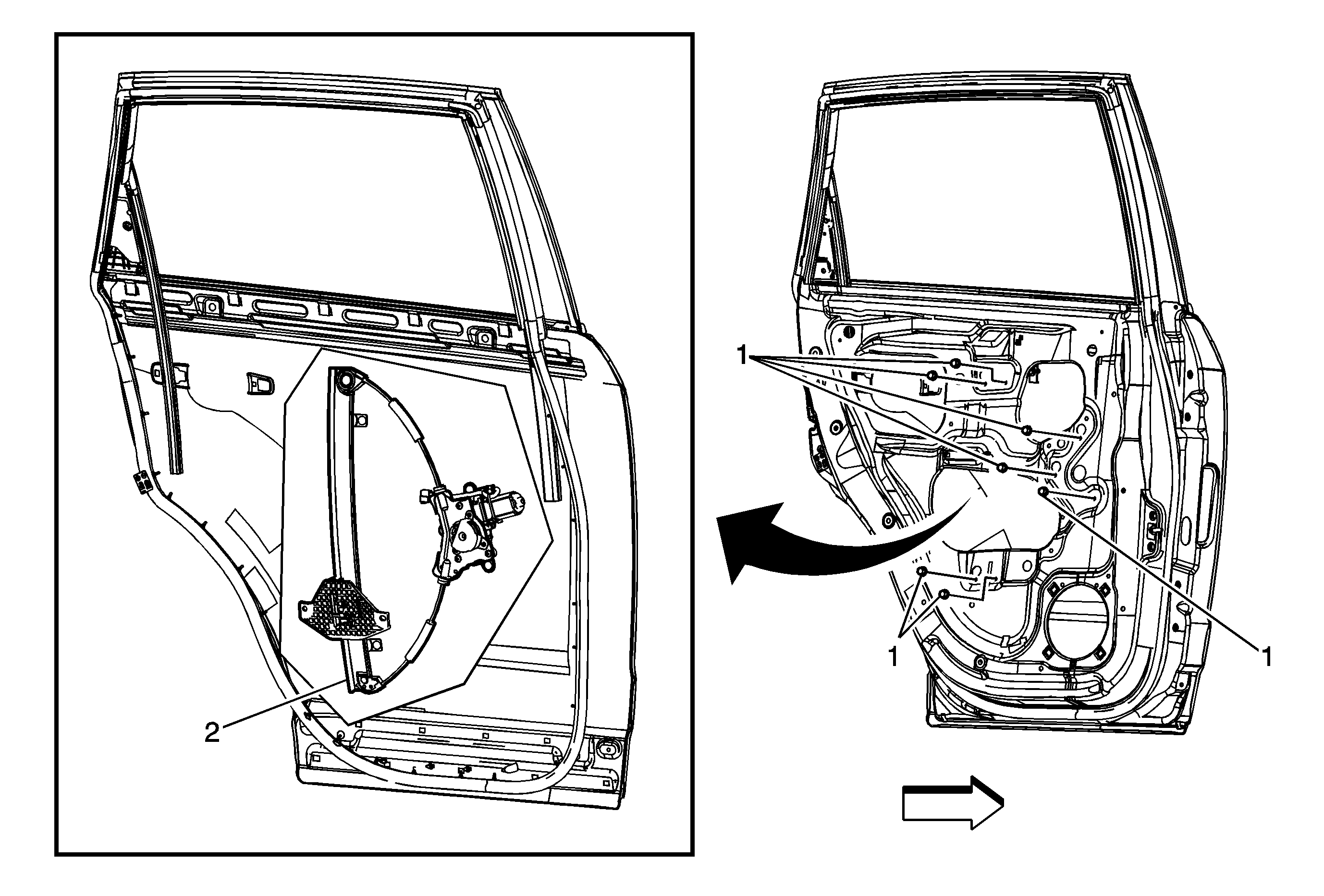 2

1

1

1