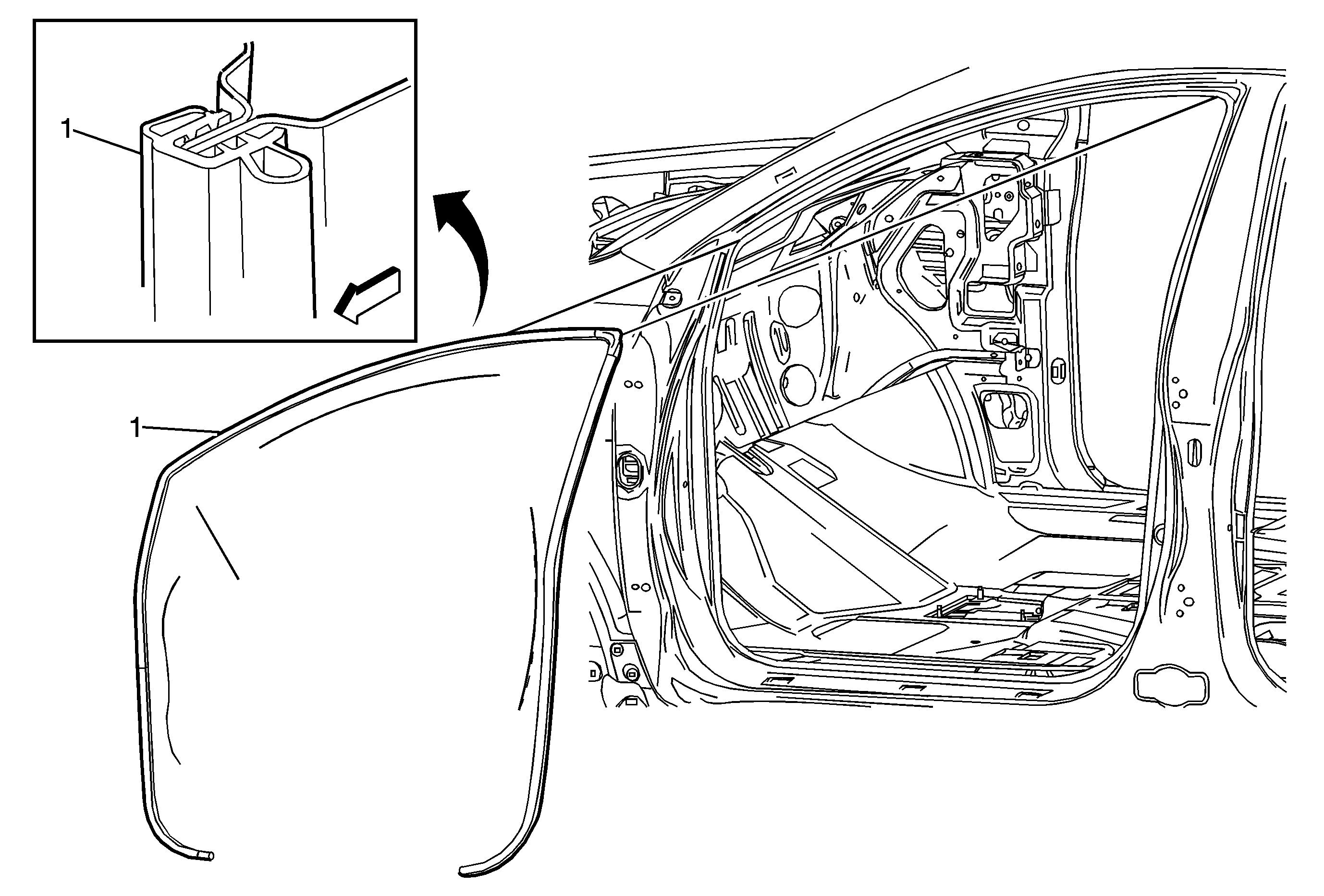 1

1