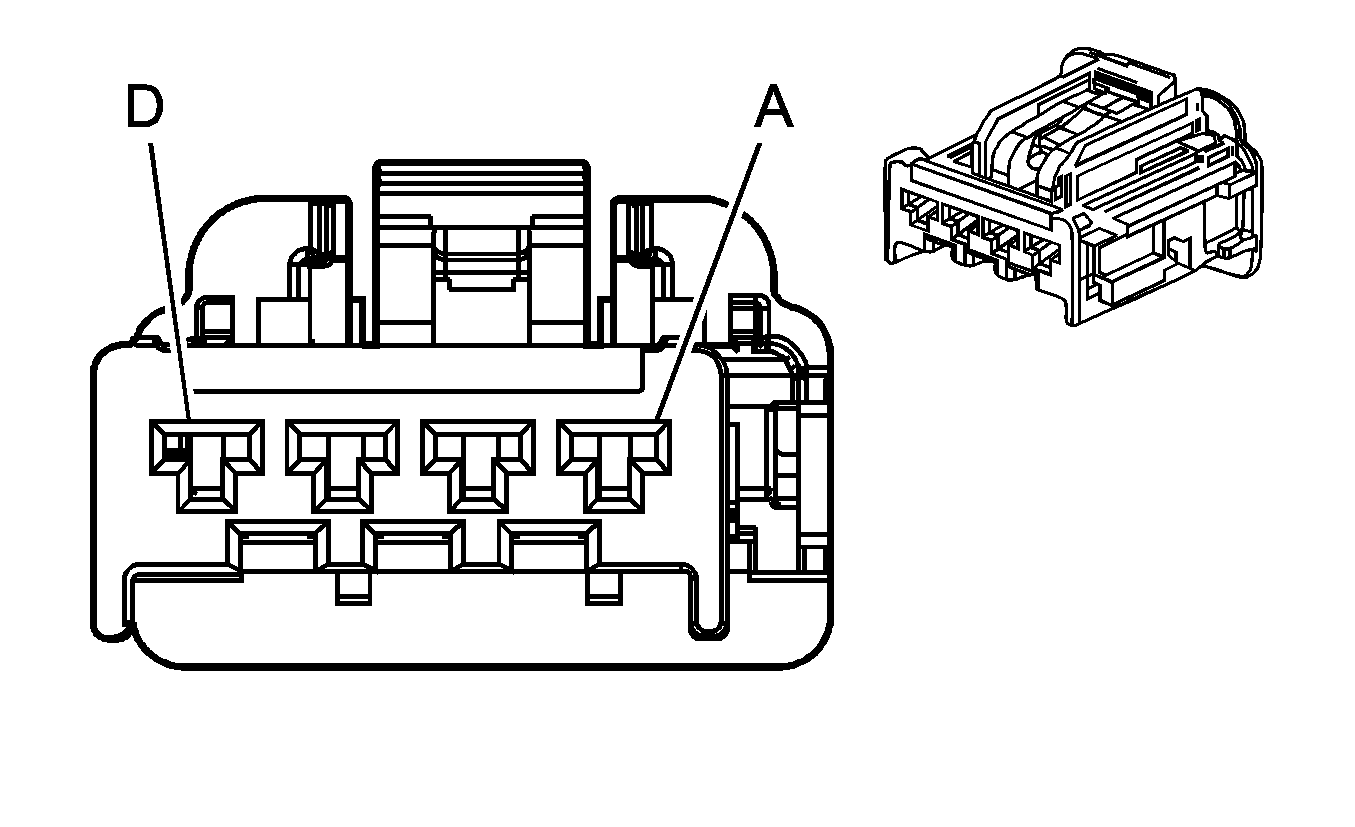 D
A