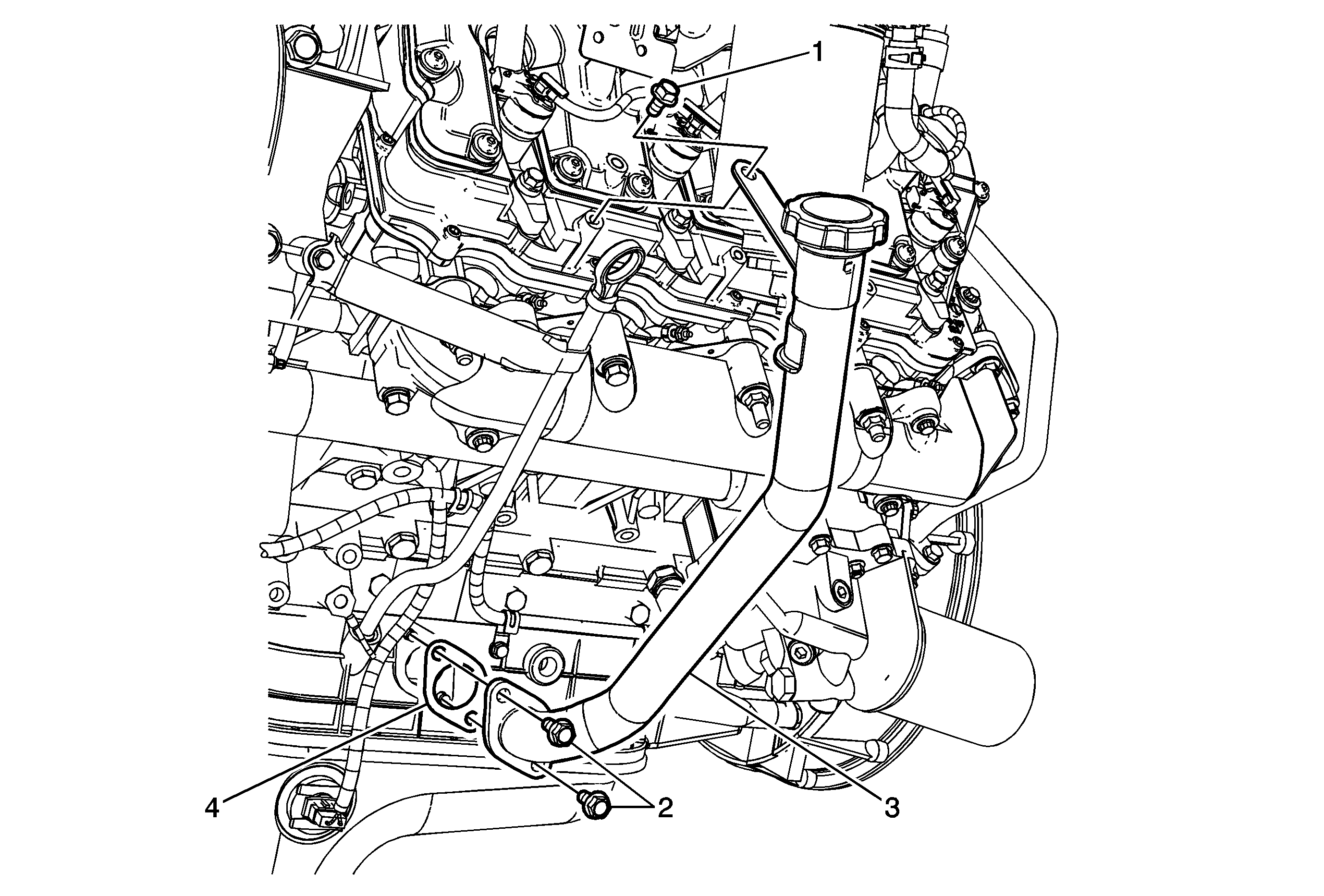 1

4

2

3