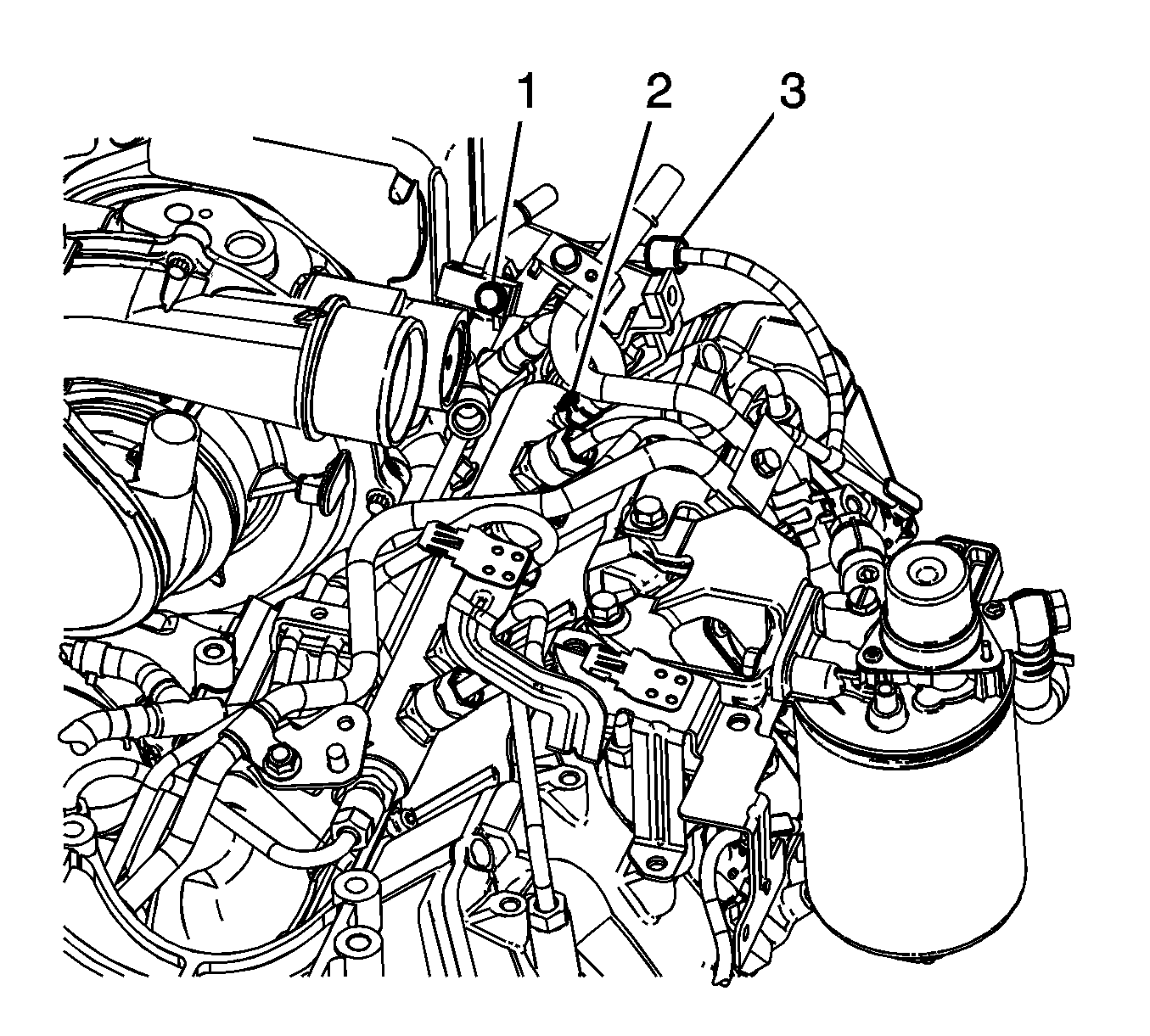 1 2 3