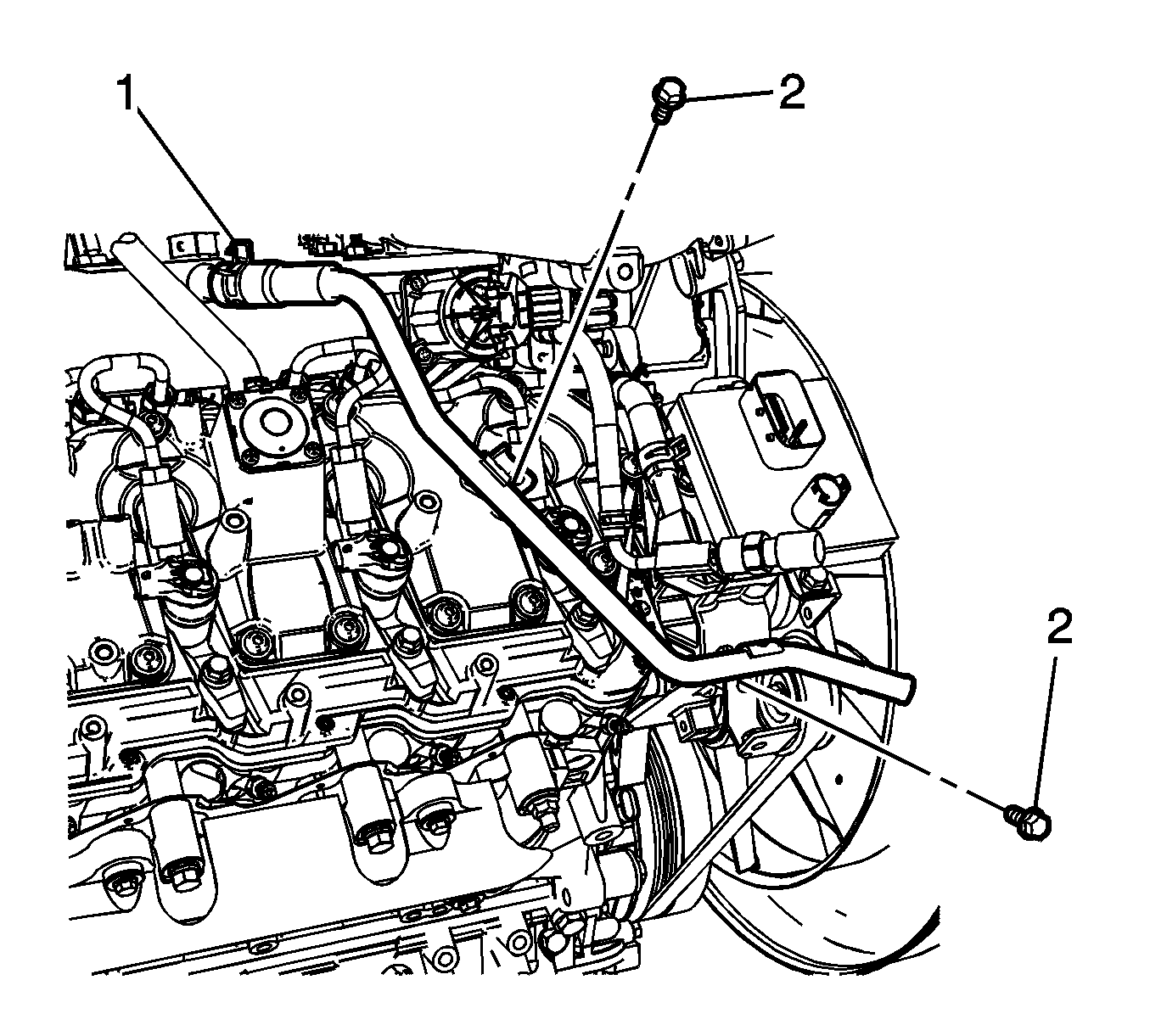 1
2
2