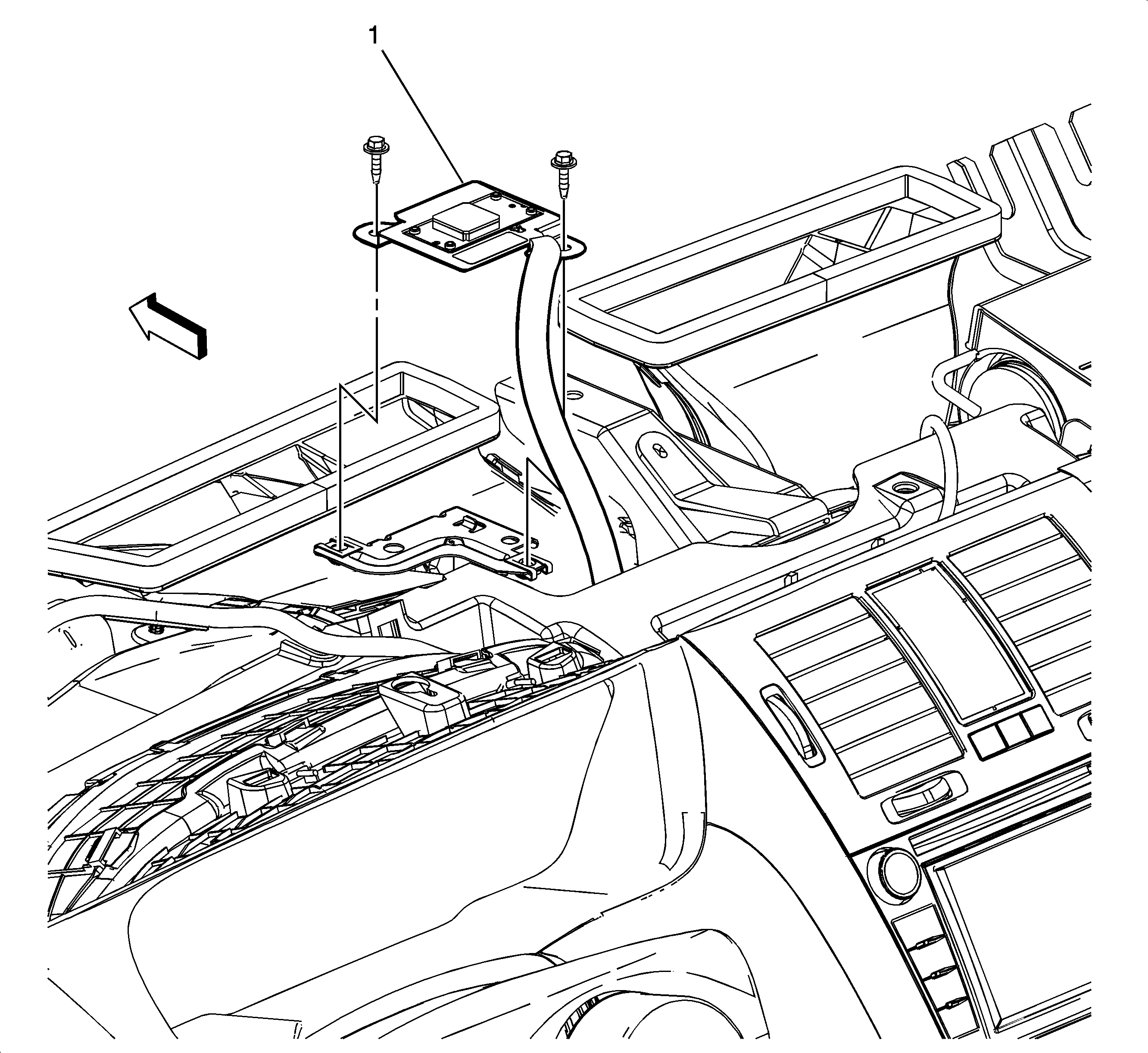 1