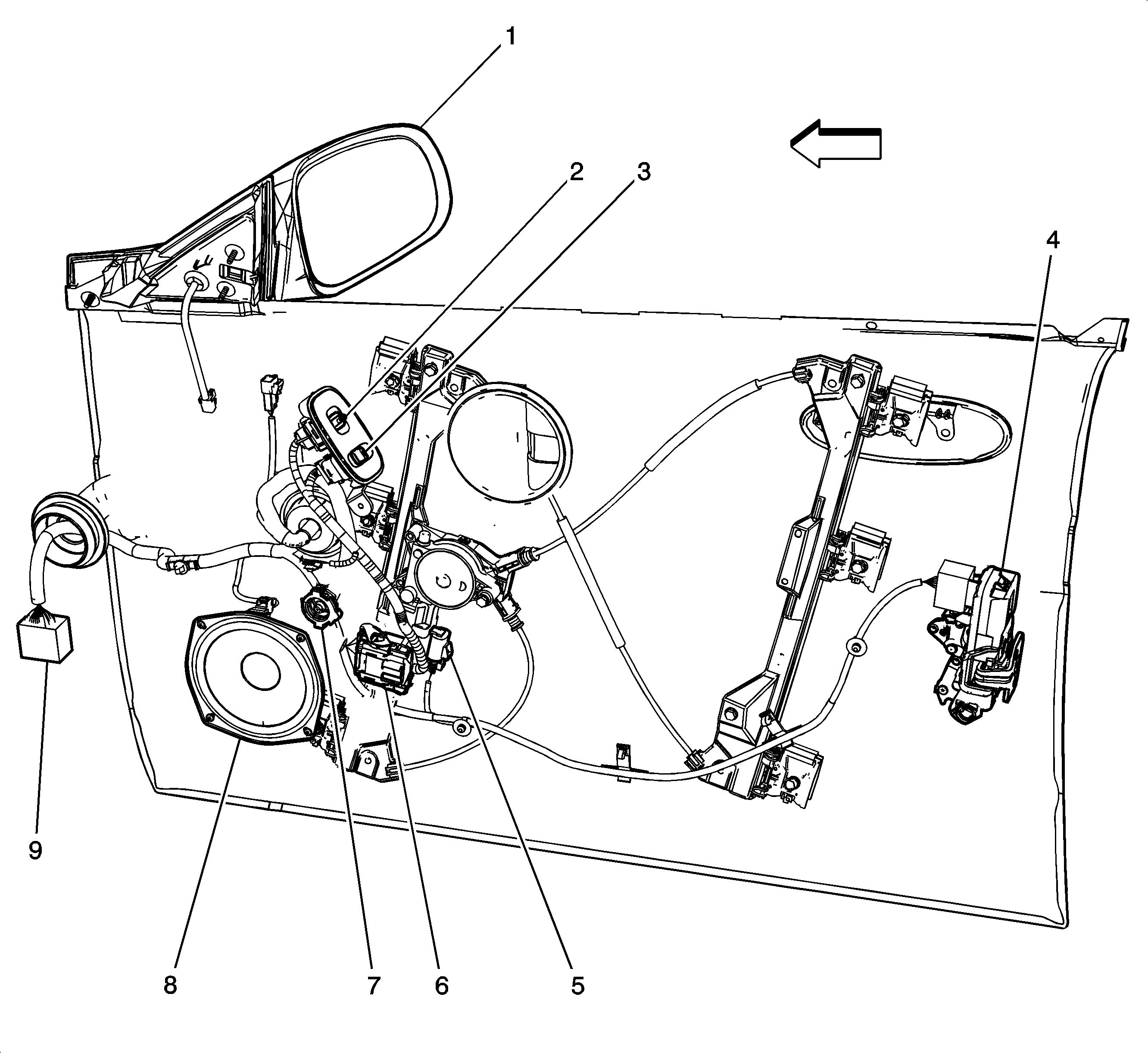 1
2
3
4
9
8
7
6
5