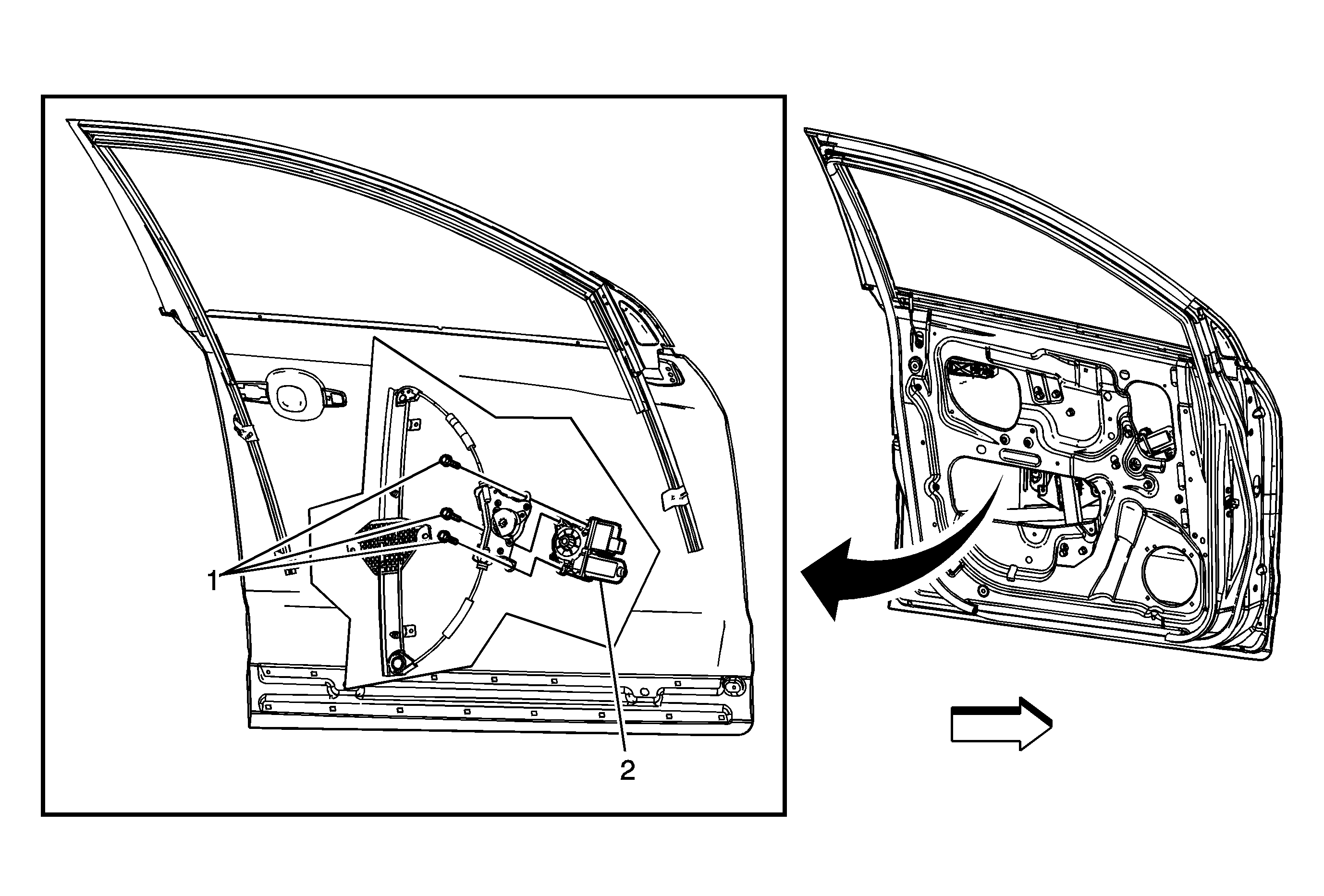 1

2