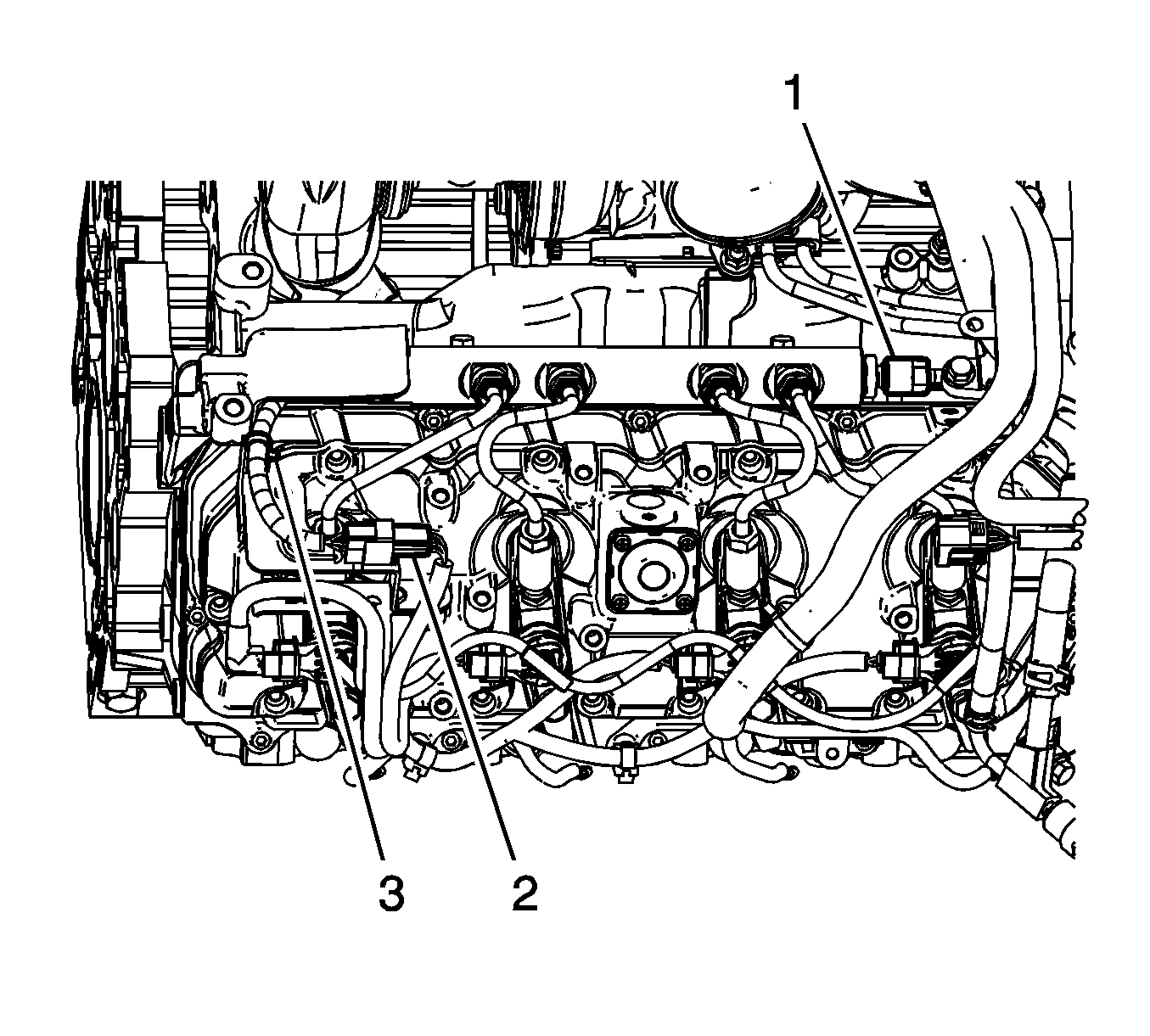 1
3
2