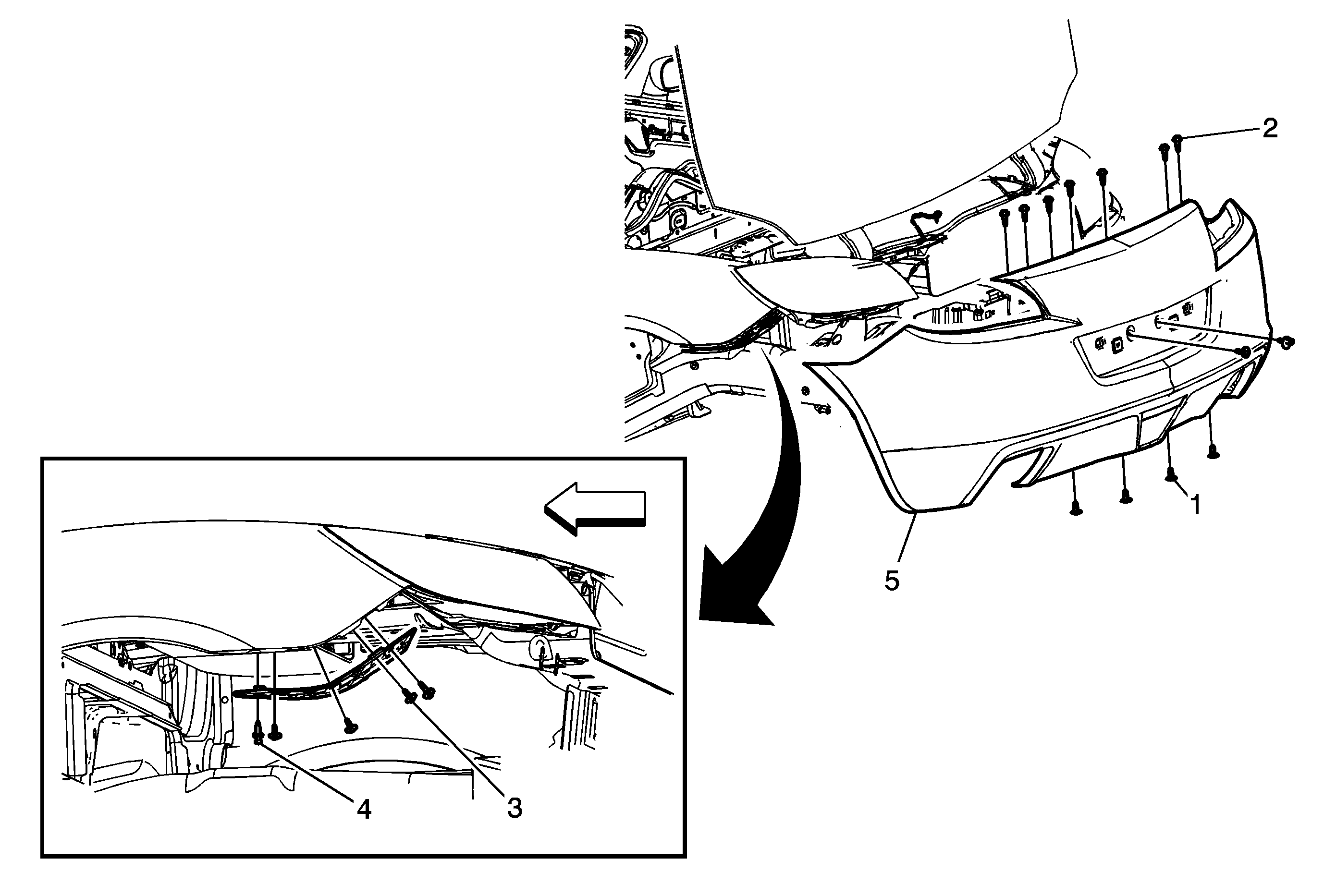 2
1
5
4
3