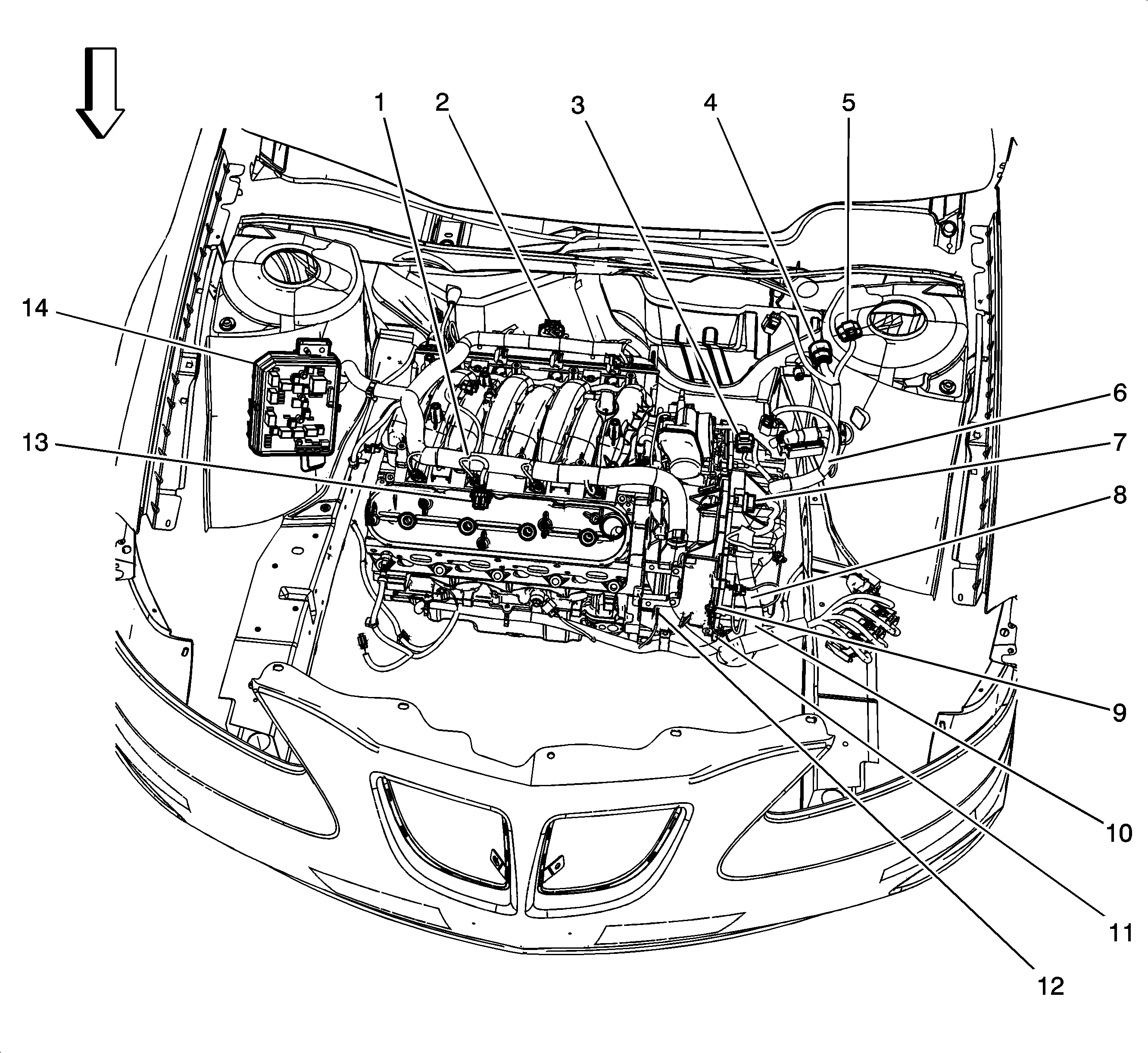 1
2
3
4
5
14
6
13
7
8
9
10
11
12