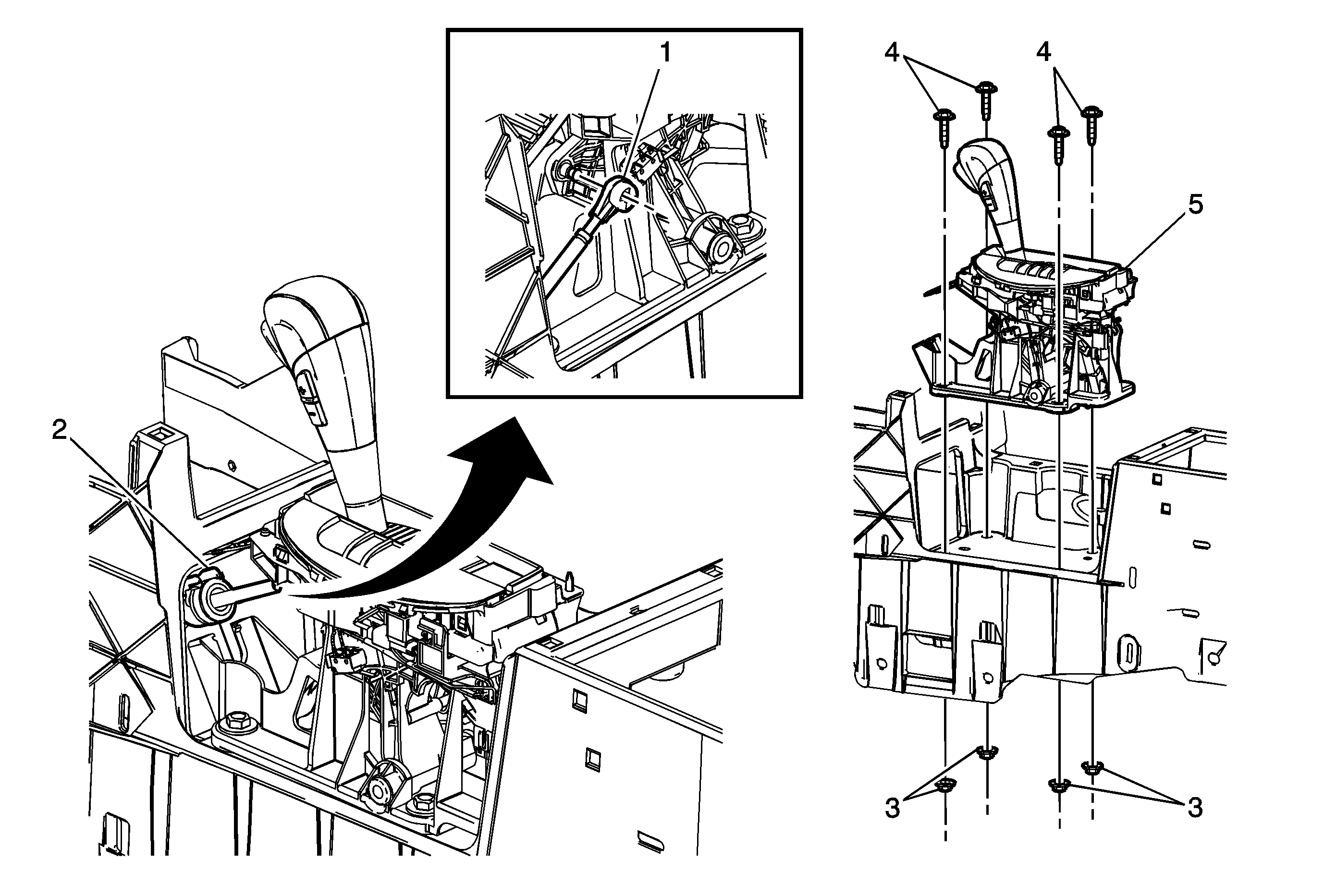 1
4
4
5
2
3
3