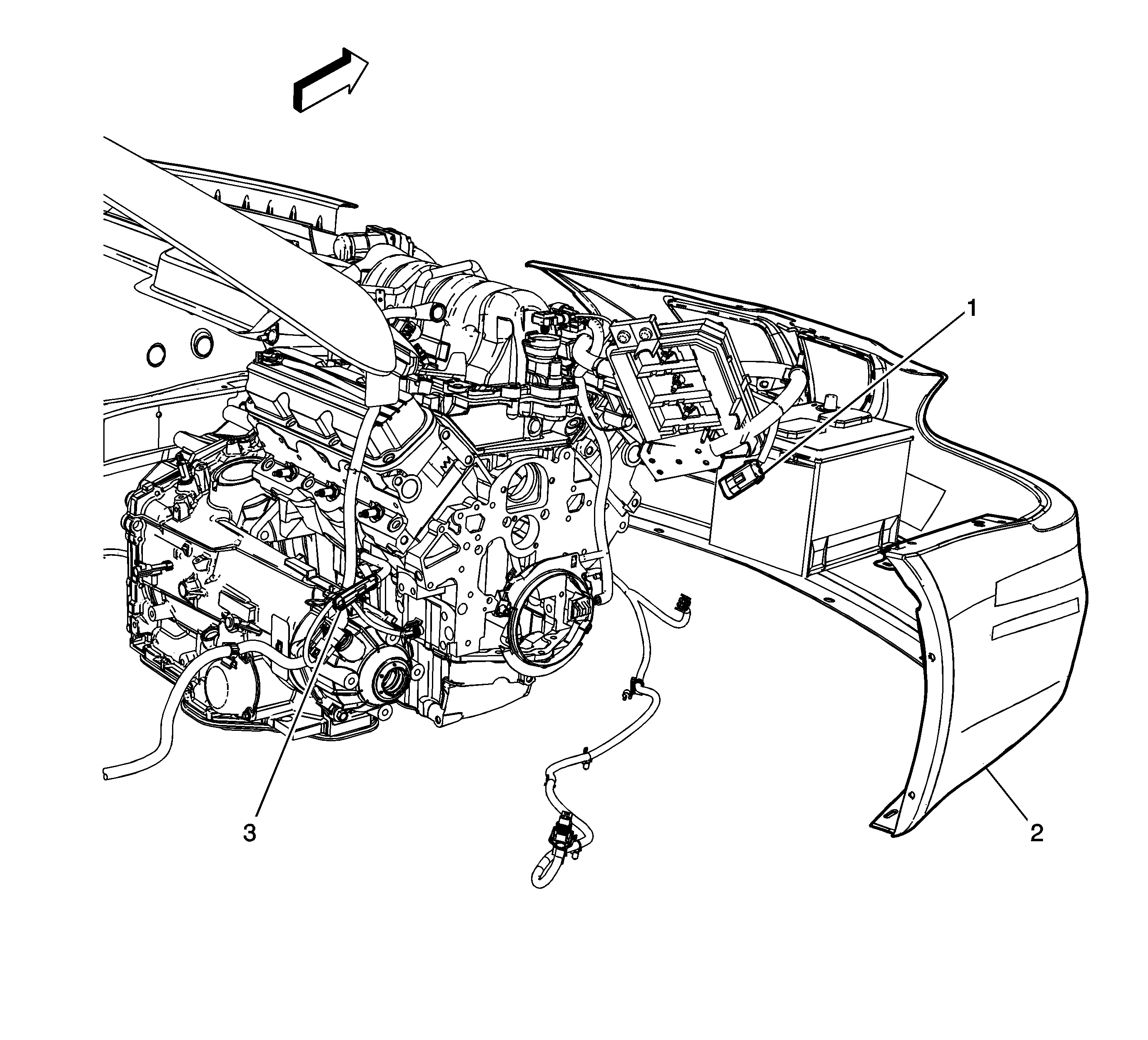 1

3

2