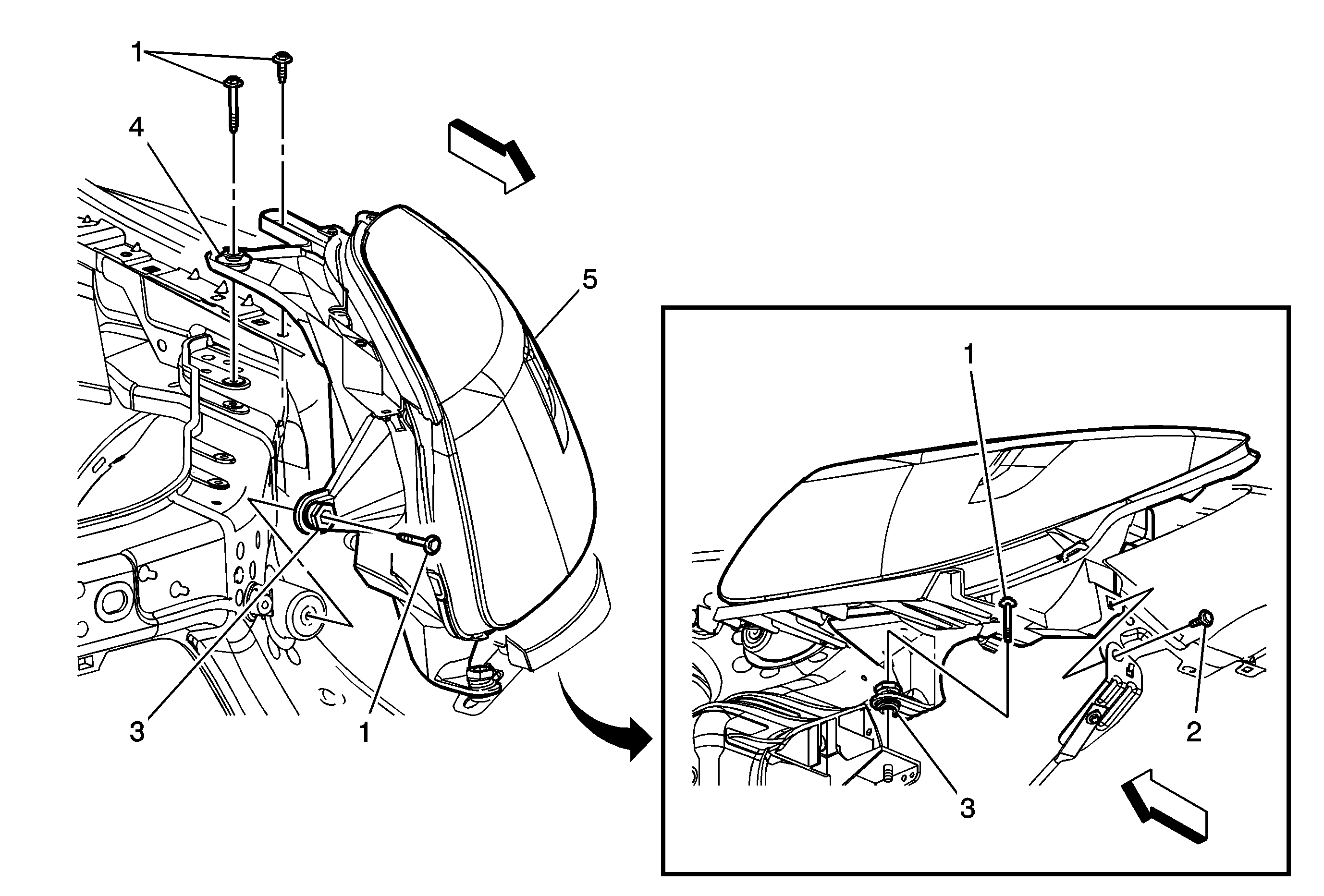 1
4
5
3
1
1
2
3