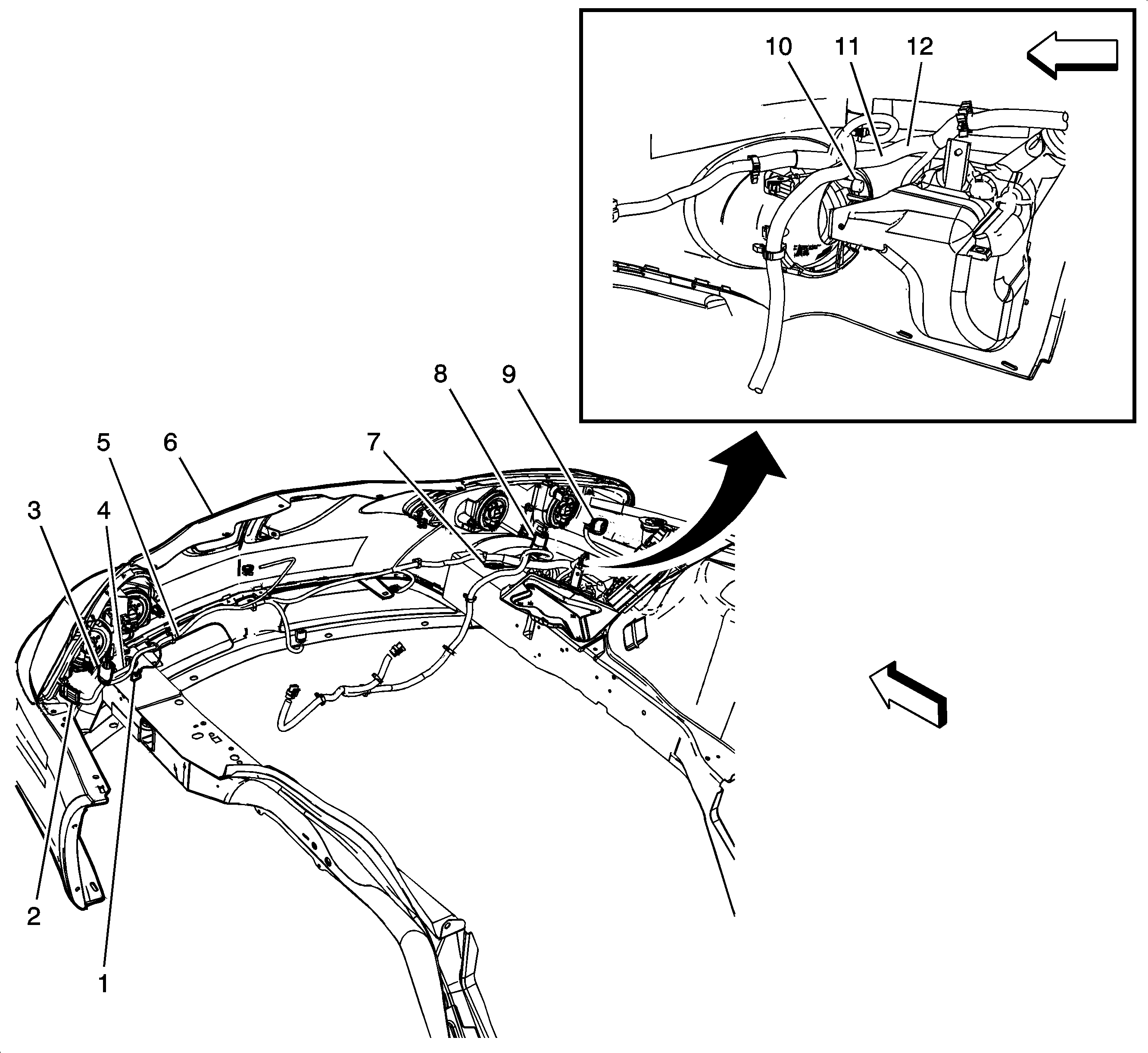 10
11
12
8
9
5
6
7
3
4
2
1