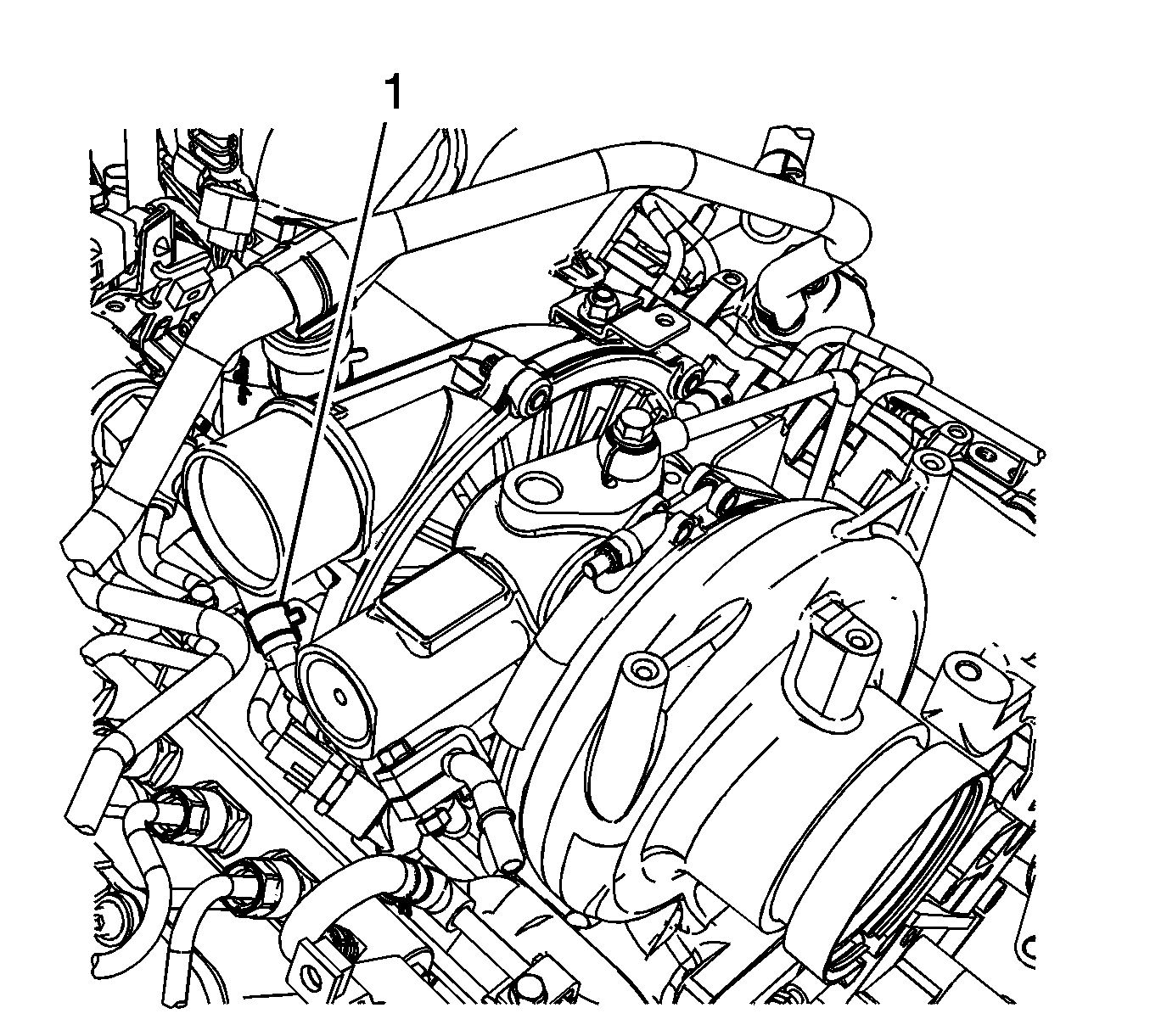 1