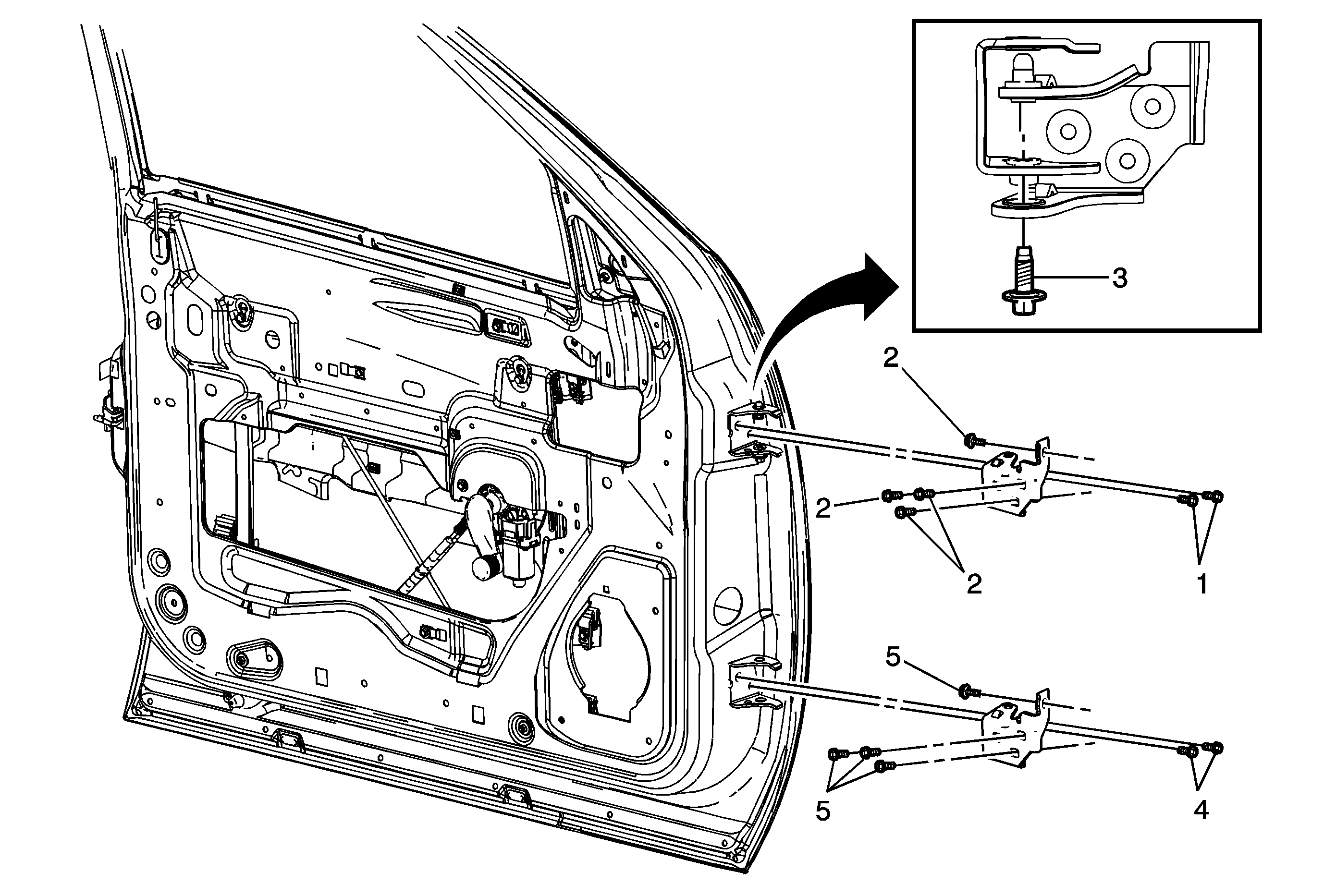 3
2
2
2
1
5
5
4