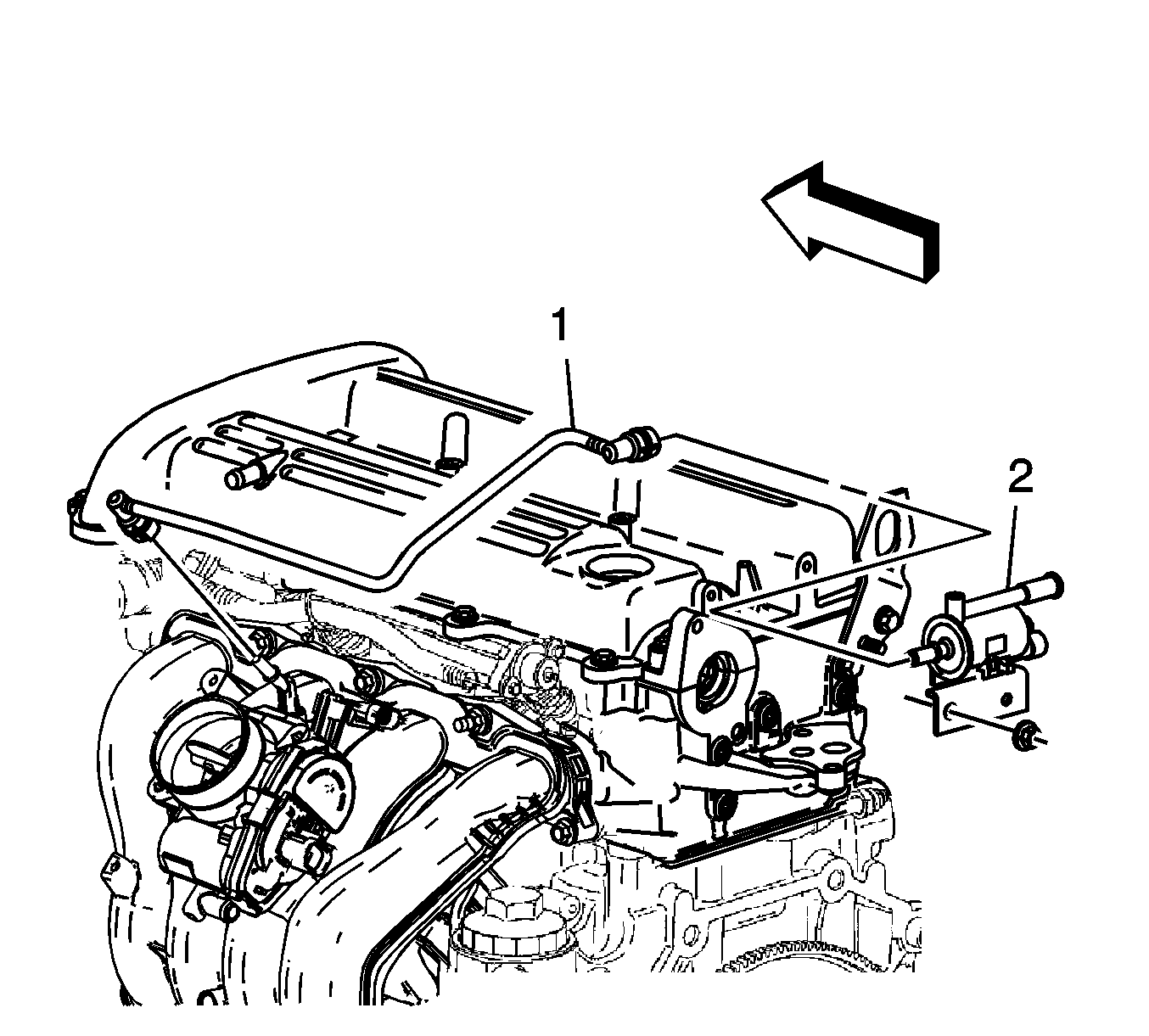 1

2