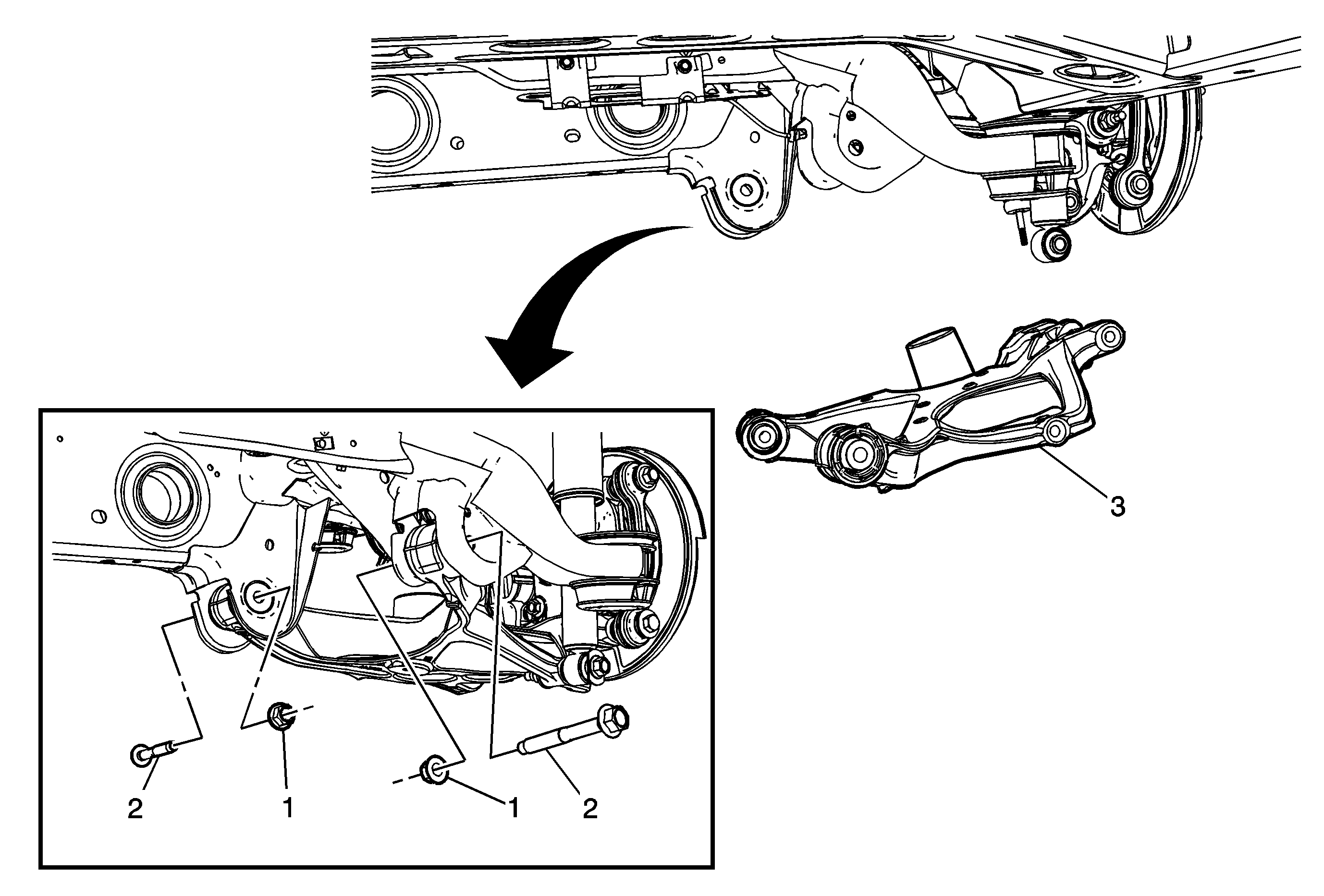 3
2
1
1
2