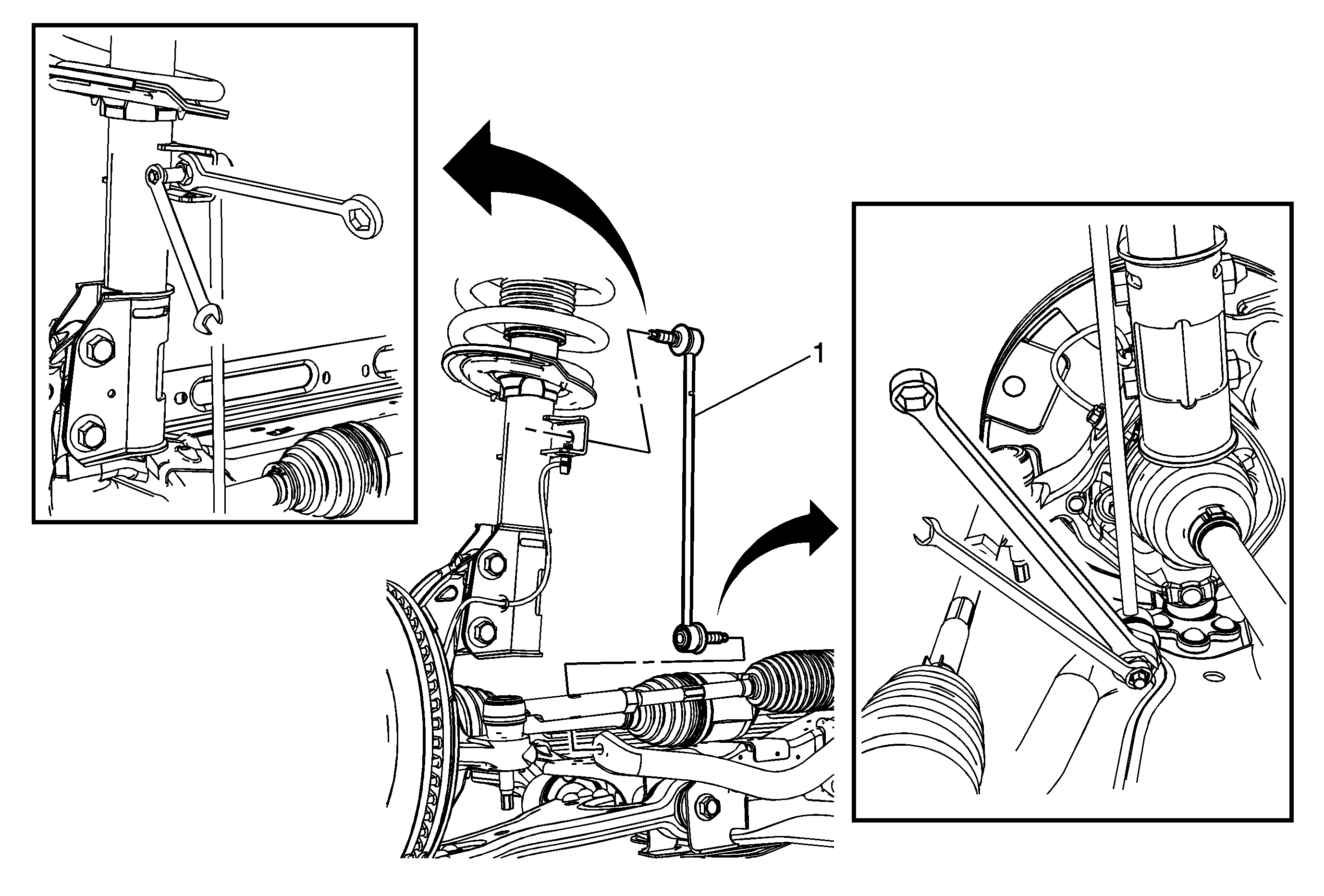 1