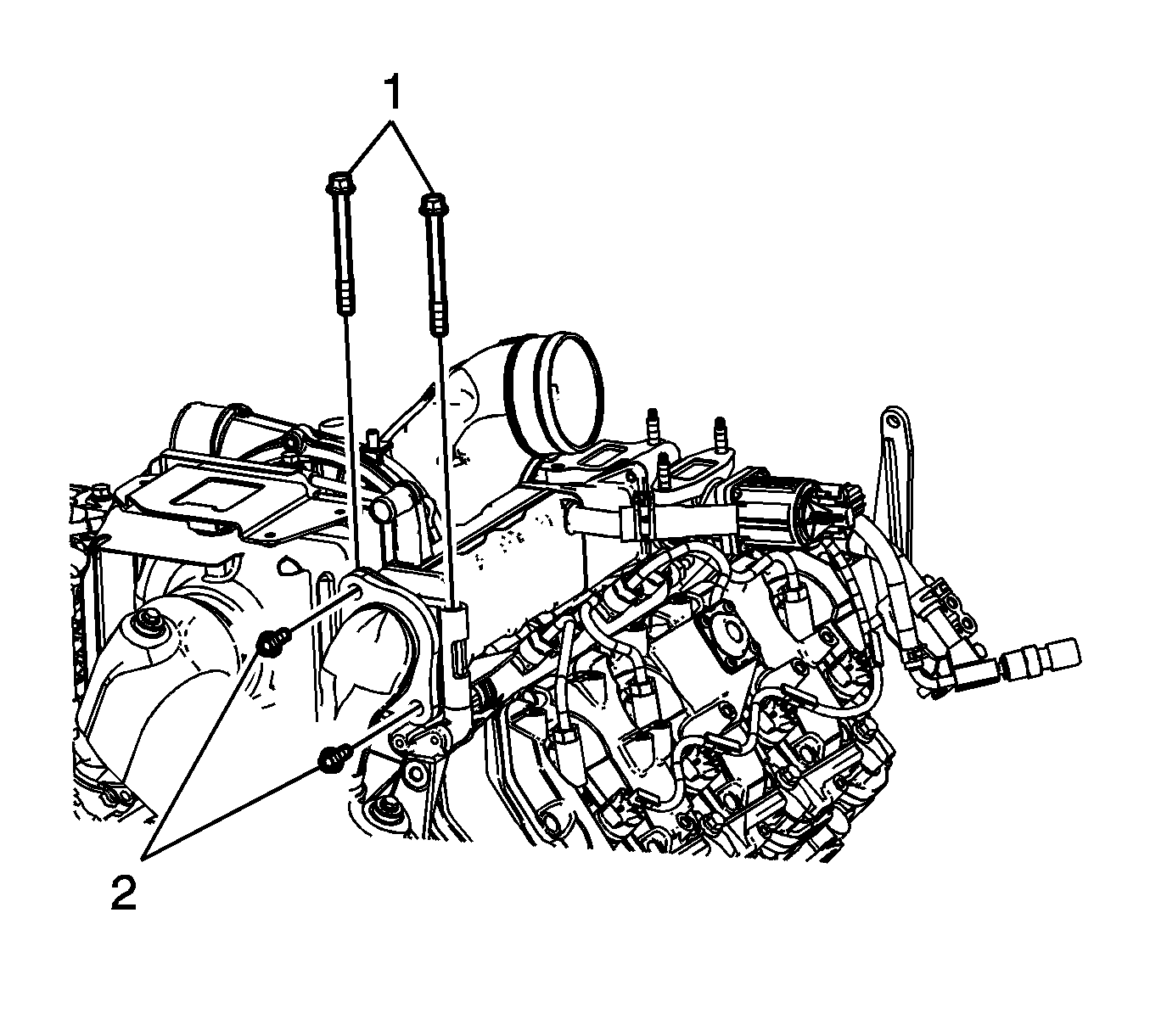 1
2