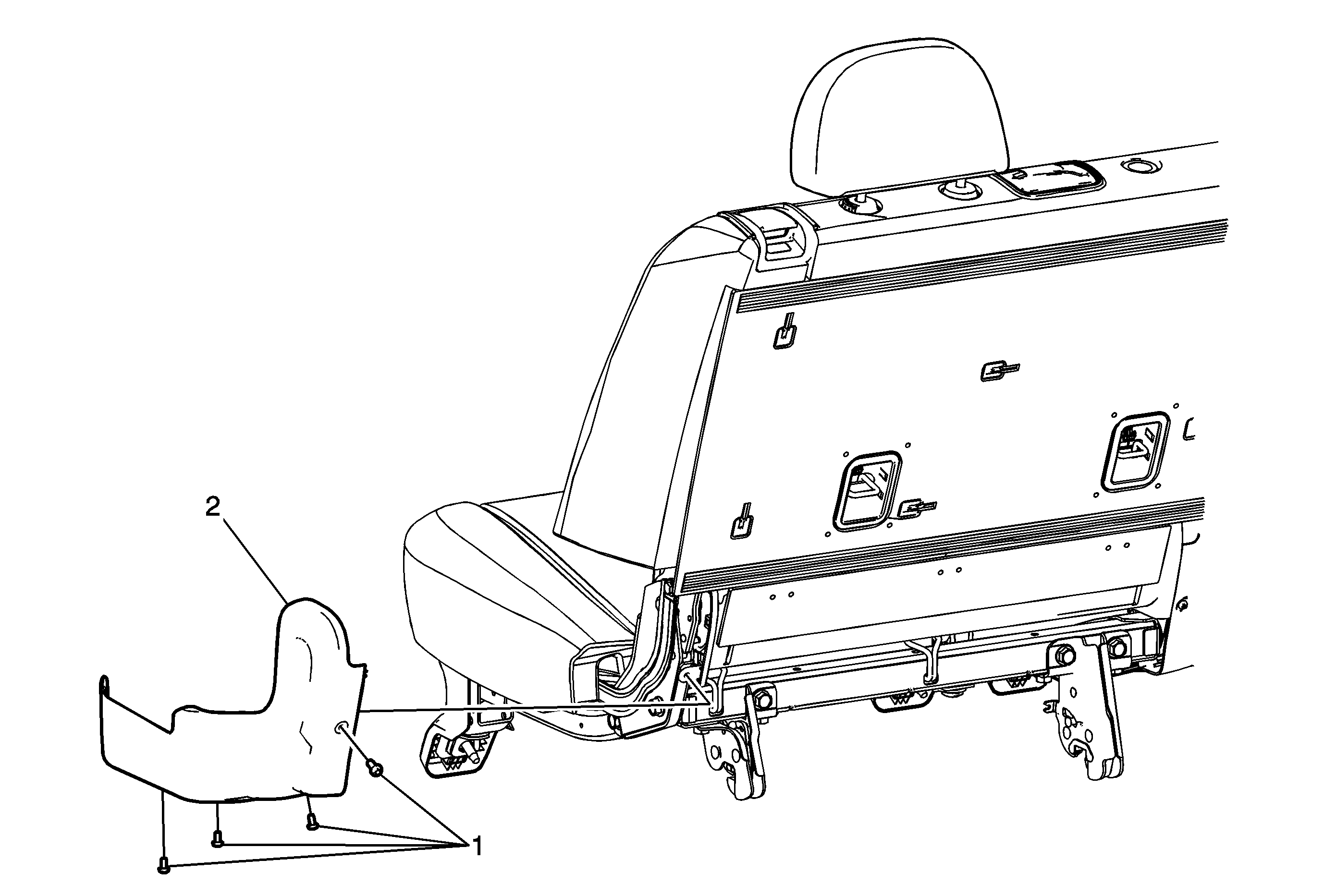 2

1